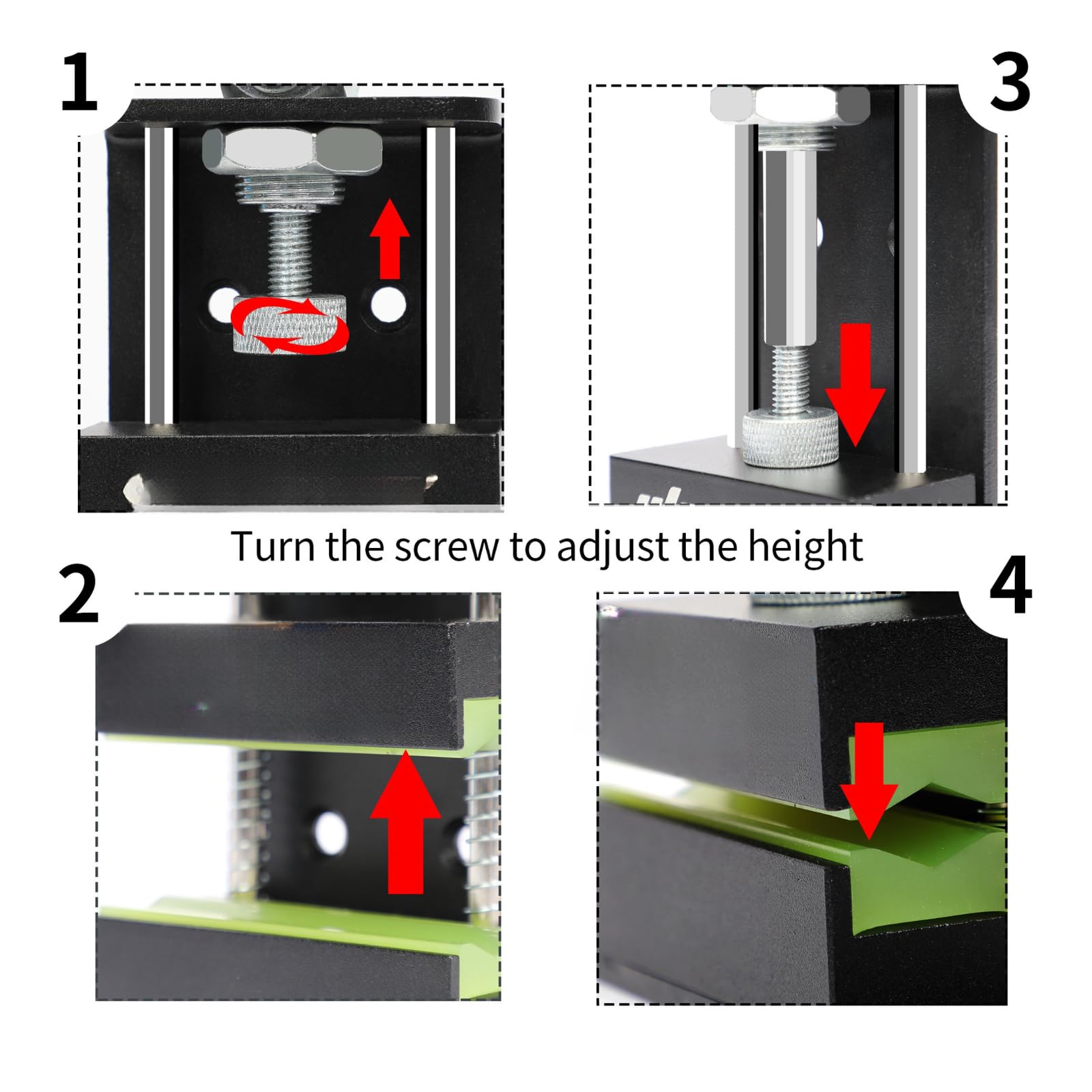 1

3

Turn the screw to adjust the height

2

4