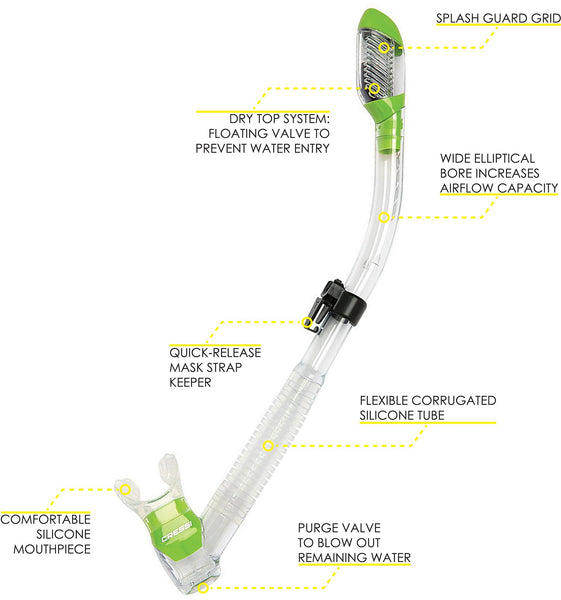 SPLASH GUARD GRID

DRY TOP SYSTEM: FLOATING VALVE TO PREVENT WATER ENTRY

WIDE ELLIPTICAL BORE INCREASES AIRFLOW CAPACITY

QUICK-RELEASE MASK STRAP KEEPER

FLEXIBLE CORRUGATED SILICONE TUBE

COMFORTABLE SILICONE MOUTHPIECE

CRESSI

PURGE VALVE TO BLOW OUT REMAINING WATER