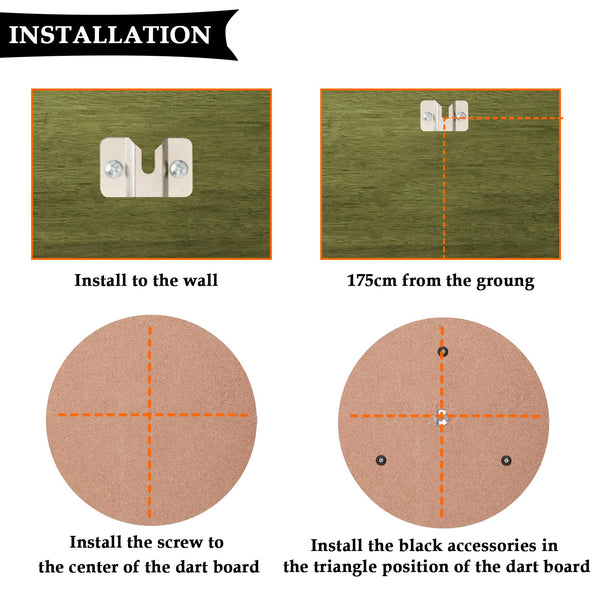 INSTALLATION

Install to the wall

175cm from the groung

Install the screw to the center of the dart board

Install the black accessories in the triangle position of the dart board