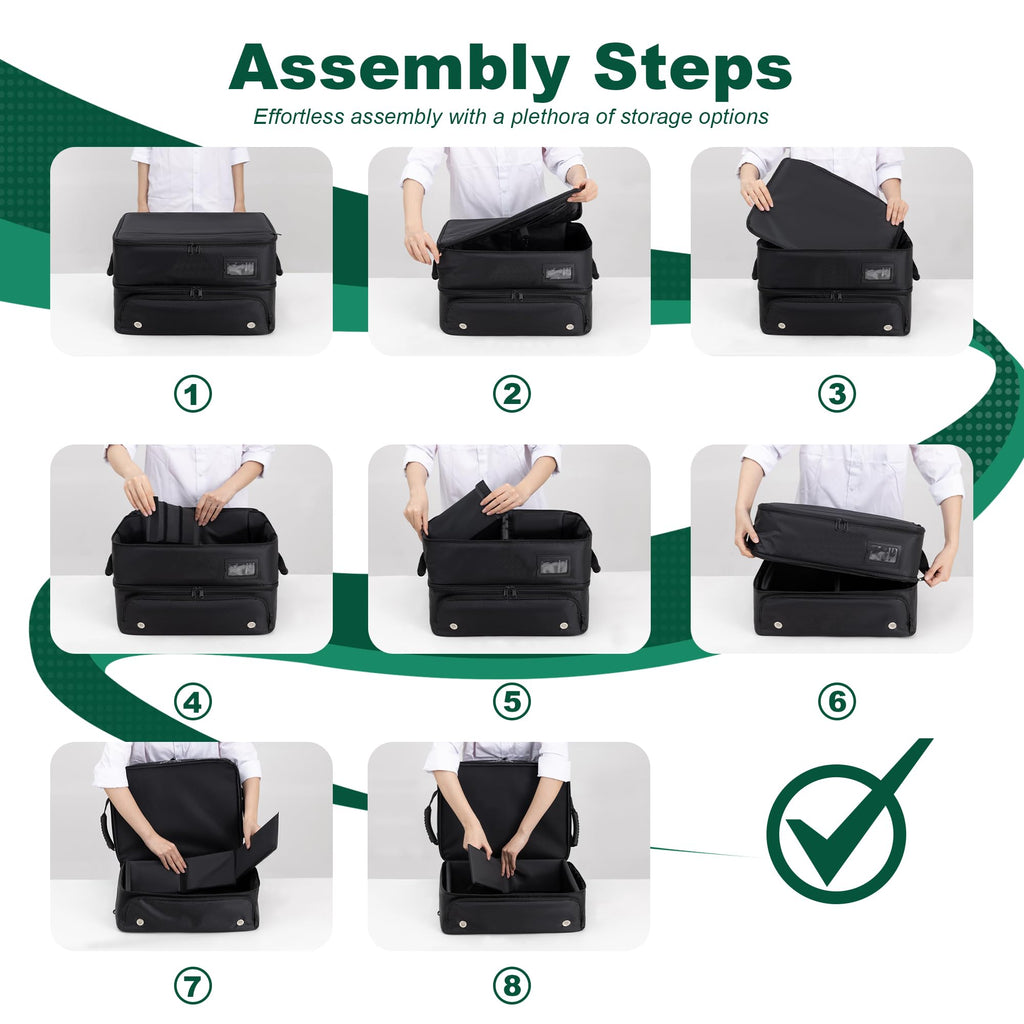 Assembly Steps

Effortless assembly with a plethora of storage options

①

②

③

④

⑤

⑥

⑦

⑧