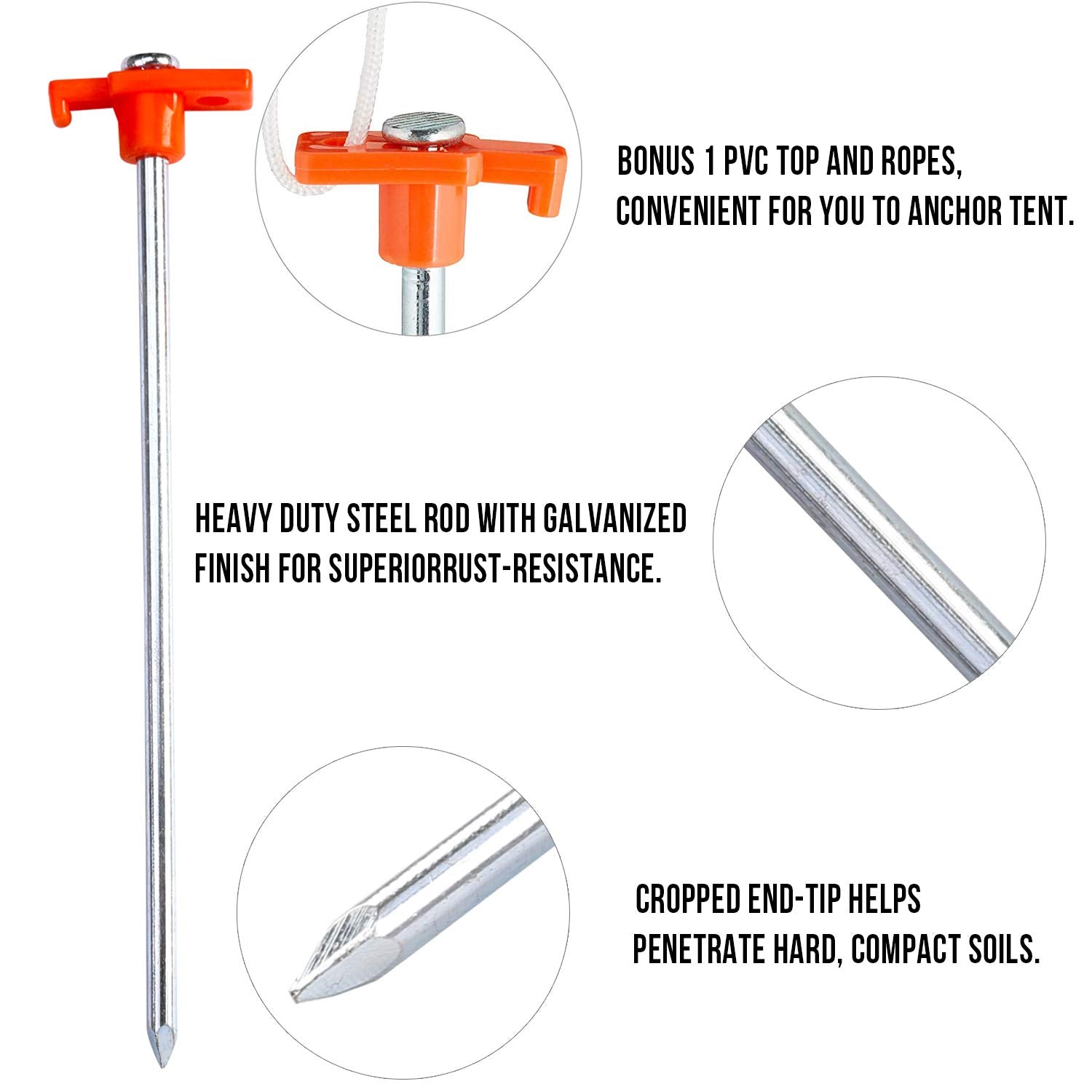 BONUS 1 PVC TOP AND ROPES, CONVENIENT FOR YOU TO ANCHOR TENT.

HEAVY DUTY STEEL ROD WITH GALVANIZED FINISH FOR SUPERIORRUST-RESISTANCE.

CROPPED END-TIP HELPS PENETRATE HARD, COMPACT SOILS.