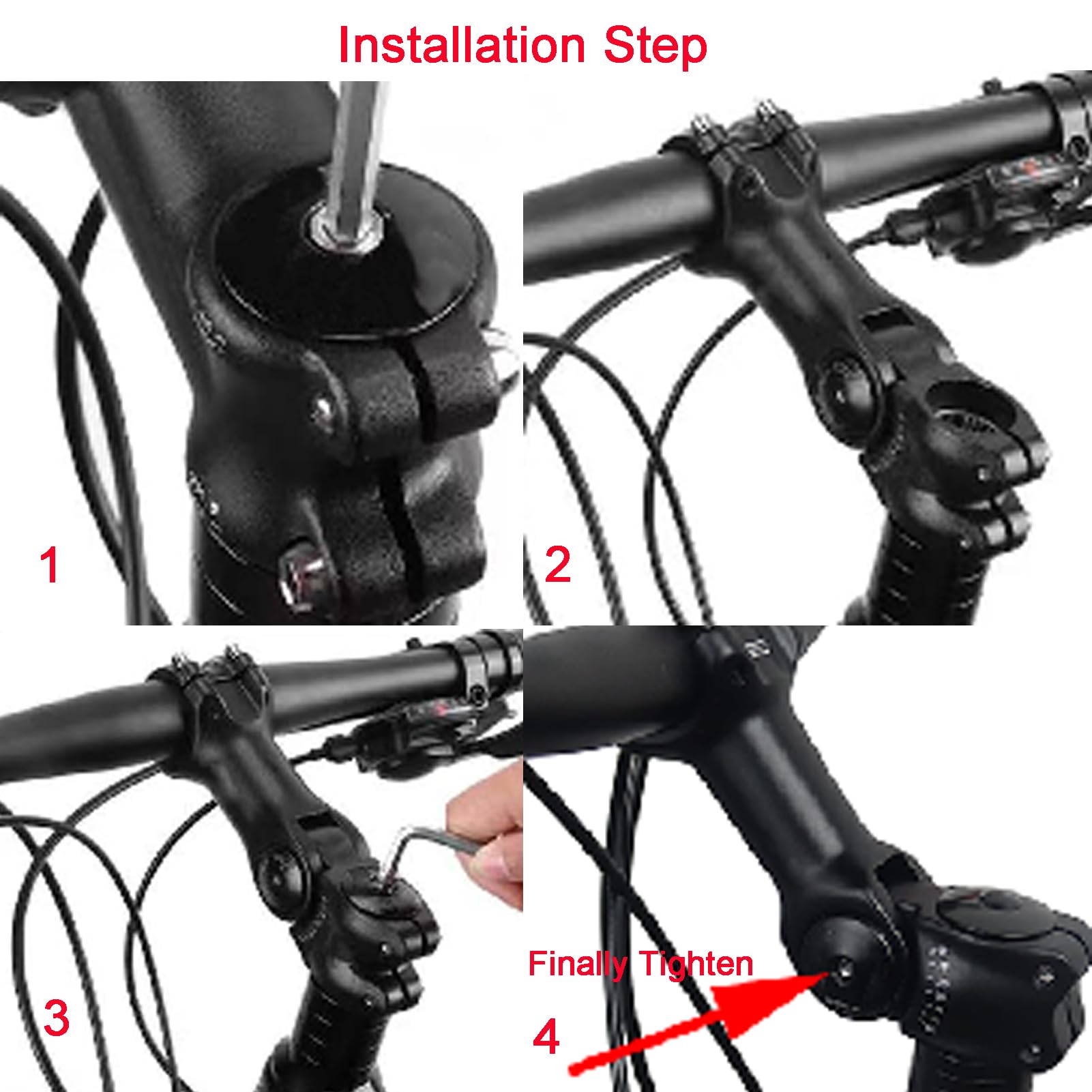 Installation Step

1

2

3

Finally Tighten

4