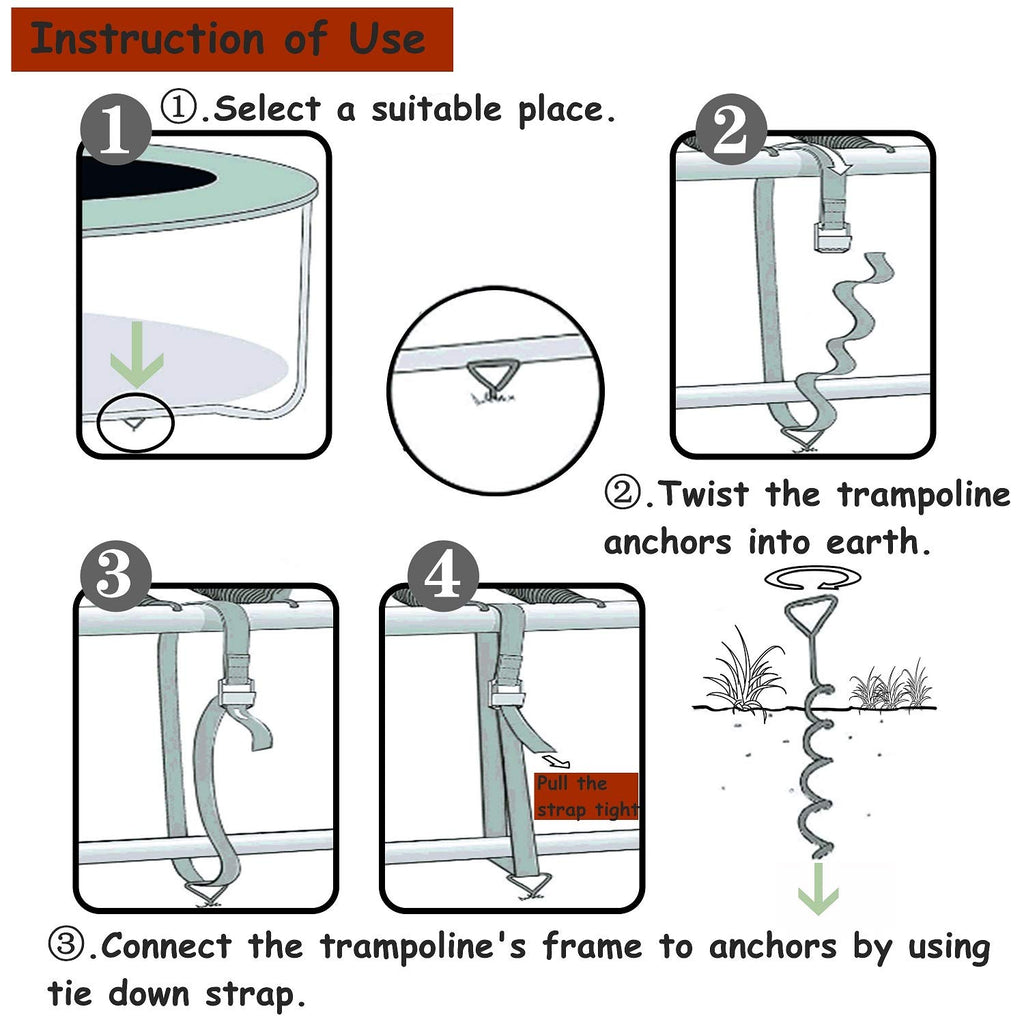 Instruction of Use

1

①.Select a suitable place.

2

②.Twist the trampoline anchors into earth.

3

4

Pull the strap tight

③.Connect the trampoline's frame to anchors by using tie down strap.