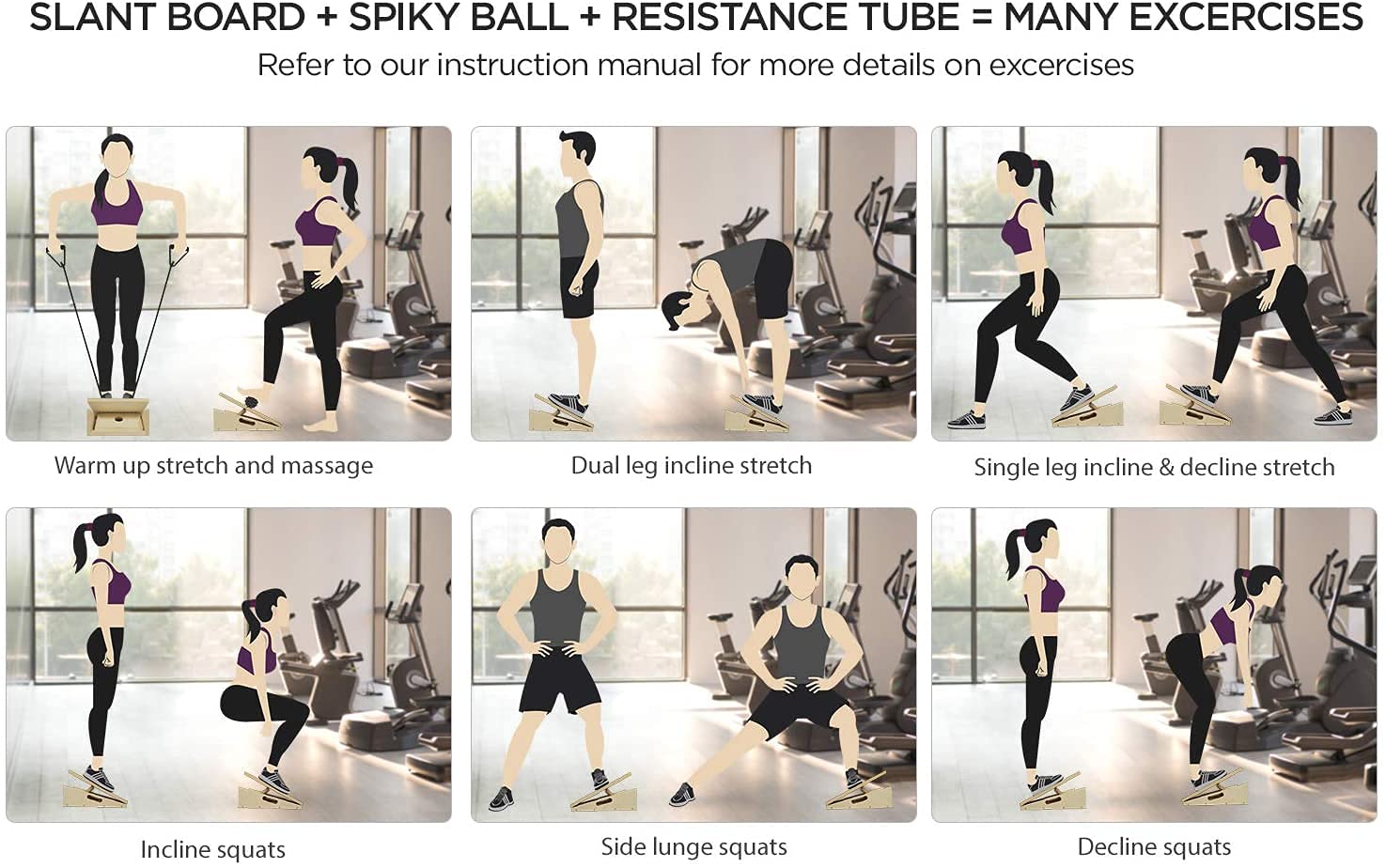 SLANT BOARD + SPIKY BALL + RESISTANCE TUBE = MANY EXCERCISES
Refer to our instruction manual for more details on excercises

Warm up stretch and massage

Dual leg incline stretch

Single leg incline & decline stretch

Incline squats

Side lunge squats

Decline squats