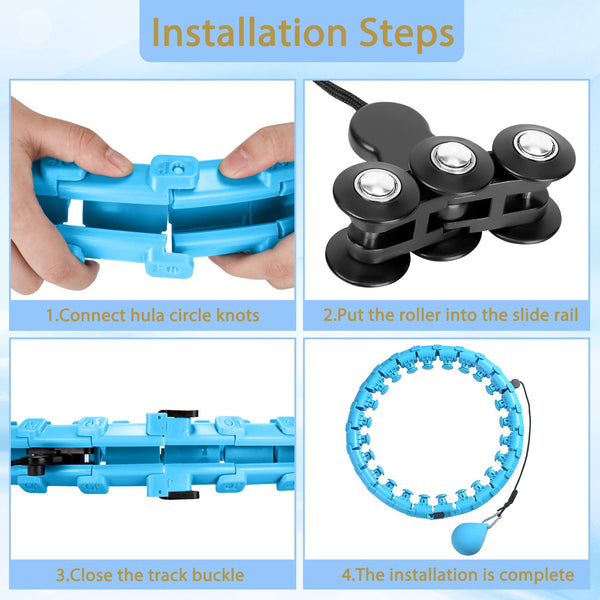 Installation Steps

1.Connect hula circle knots

2.Put the roller into the slide rail

3.Close the track buckle

4.The installation is complete