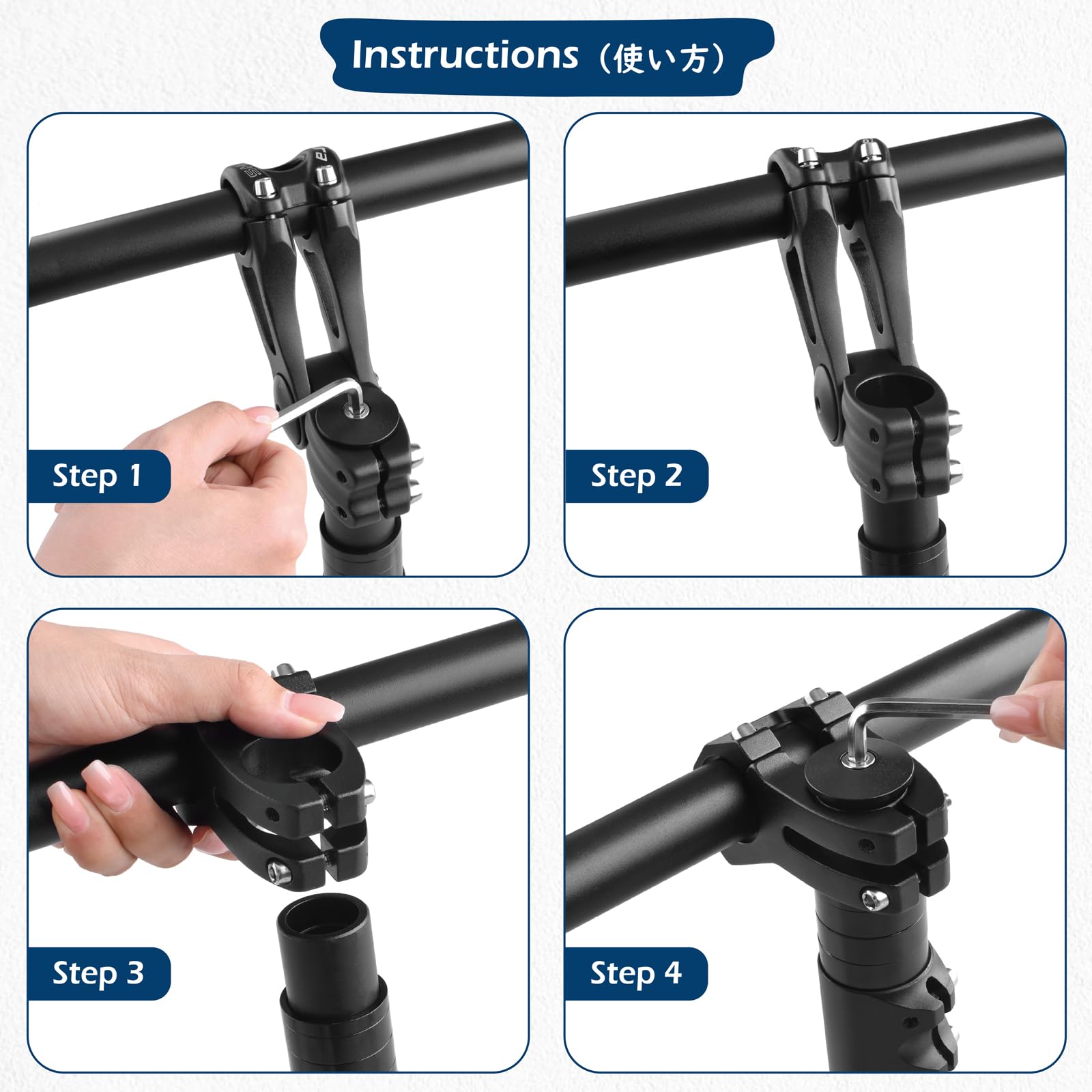 Instructions（使い方）

Step 1

Step 2

Step 3

Step 4