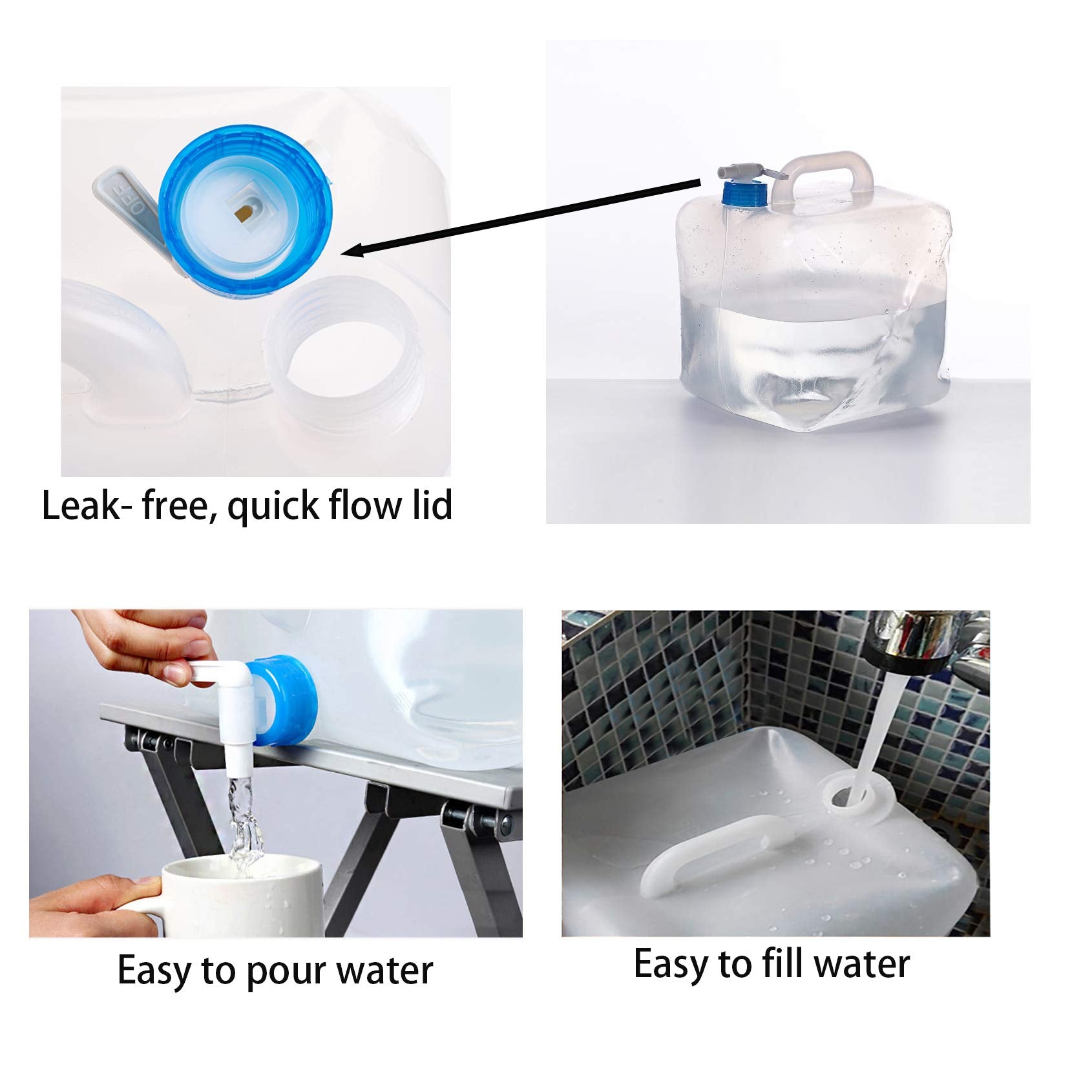 OFF

Leak- free, quick flow lid

Easy to pour water

Easy to fill water