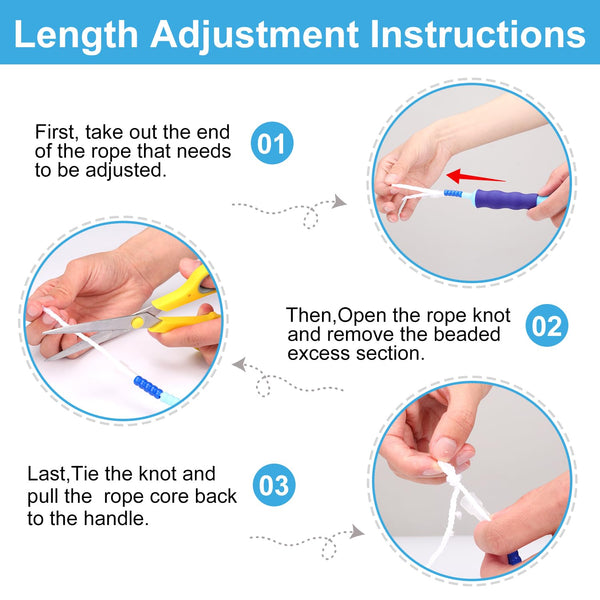 Length Adjustment Instructions

First, take out the end of the rope that needs to be adjusted.

01

Then,Open the rope knot and remove the beaded excess section.

02

Last,Tie the knot and pull the  rope core back to the handle.

03