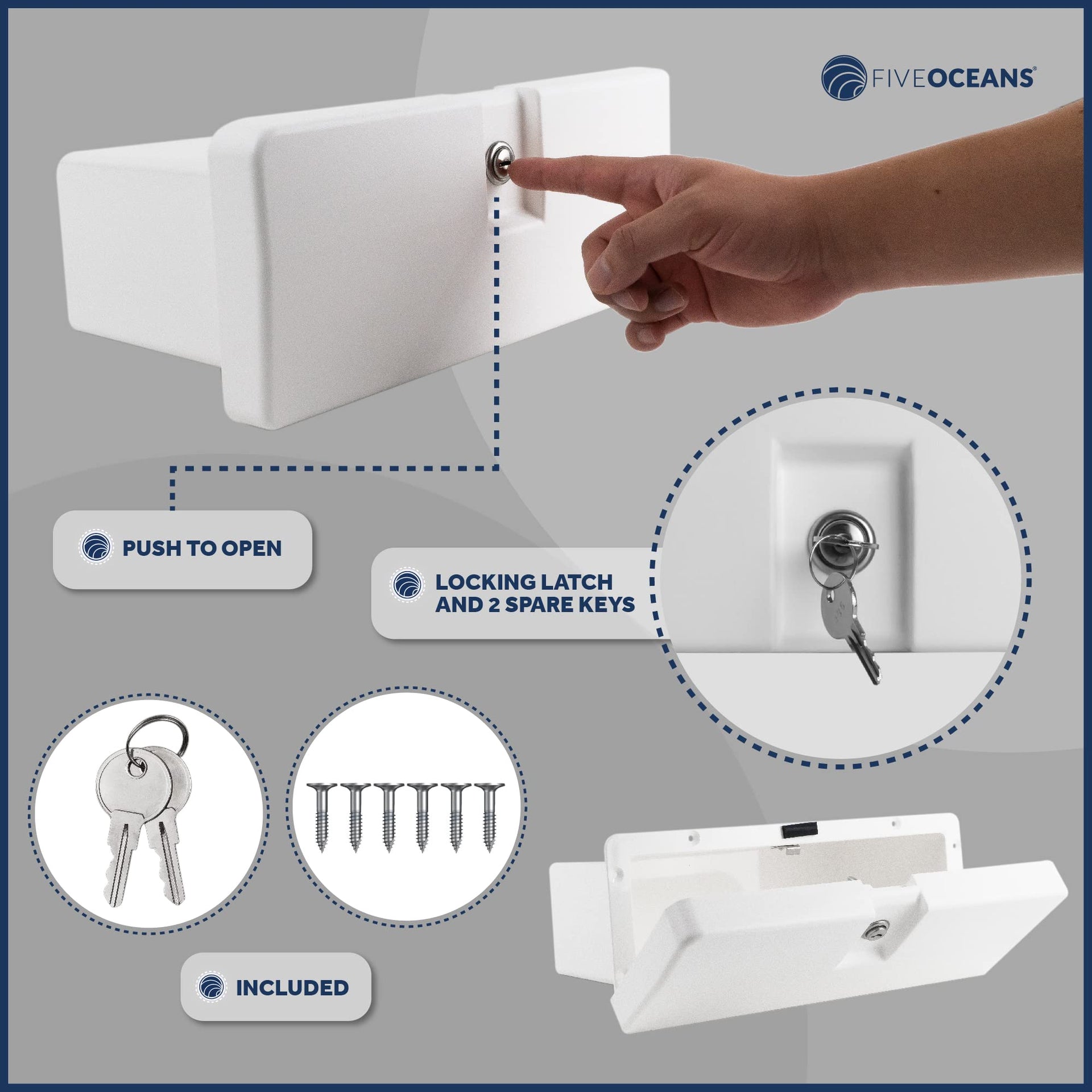 FIVEOCEANS®

PUSH TO OPEN

LOCKING LATCH AND 2 SPARE KEYS

INCLUDED