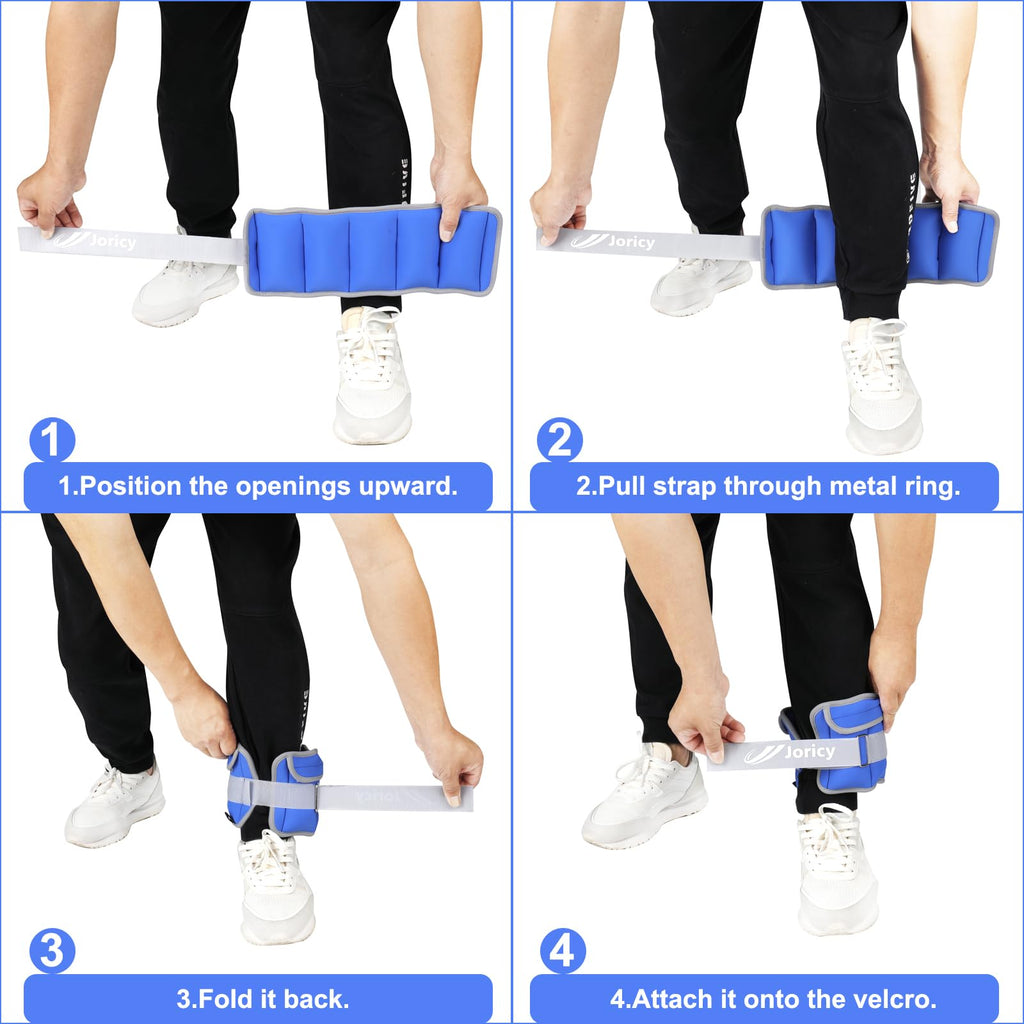 Joricy

1

1.Position the openings upward.

Joricy

2

2.Pull strap through metal ring.

3

3.Fold it back.

Joricy

4

4.Attach it onto the velcro.