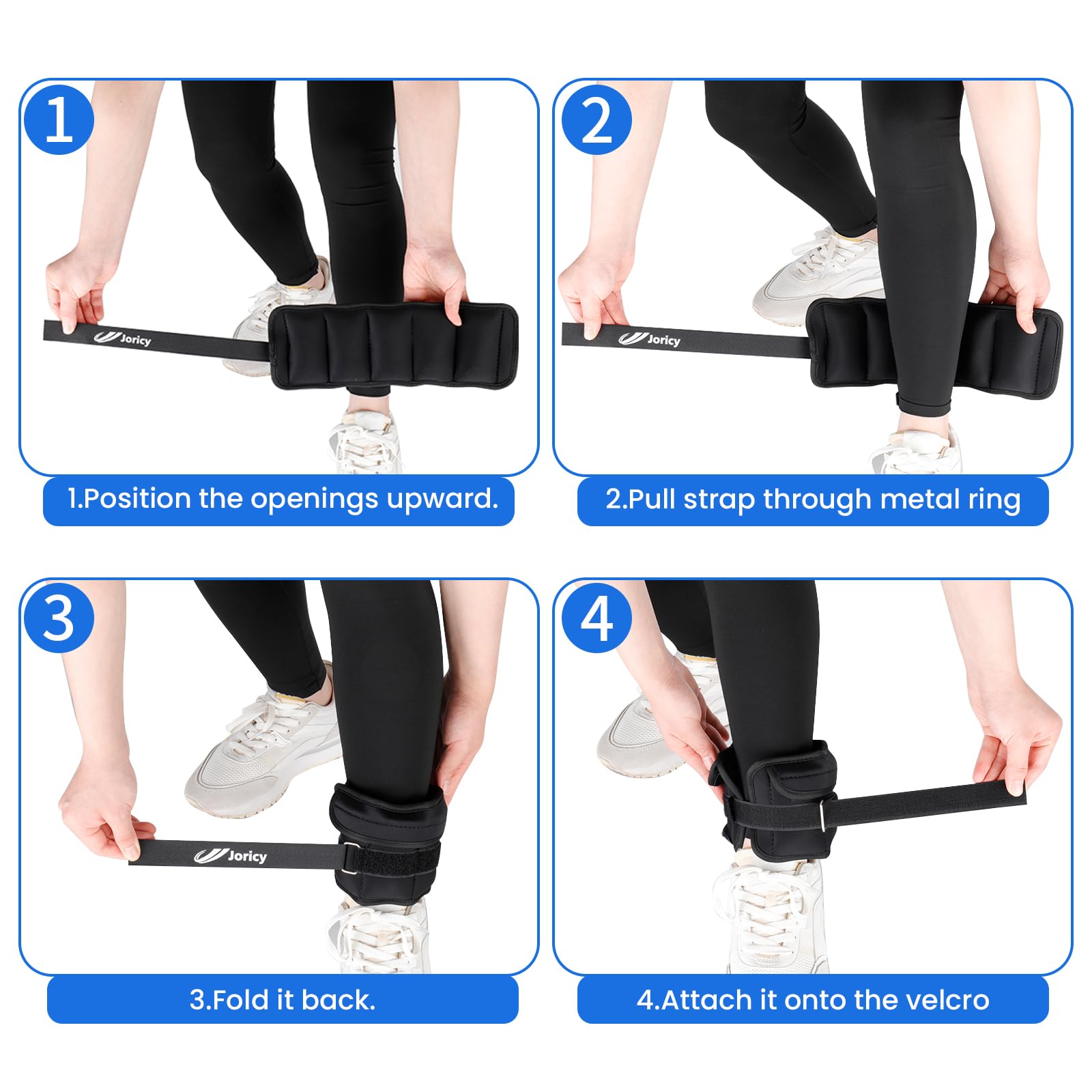 1

Joricy

1.Position the openings upward.

2

Joricy

2.Pull strap through metal ring

3

Joricy

3.Fold it back.

4

4.Attach it onto the velcro