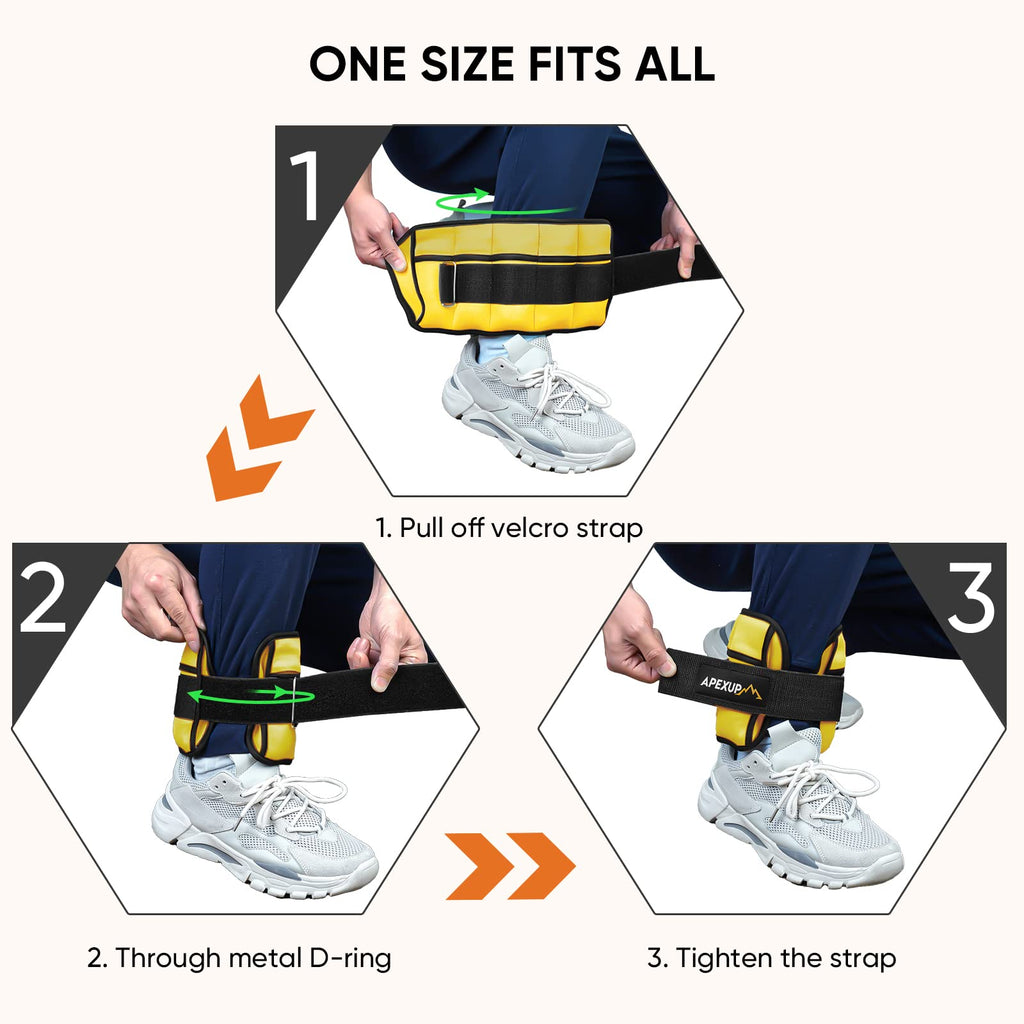 ONE SIZE FITS ALL

1

1. Pull off velcro strap

2

3

APEXUP

2. Through metal D-ring

3. Tighten the strap