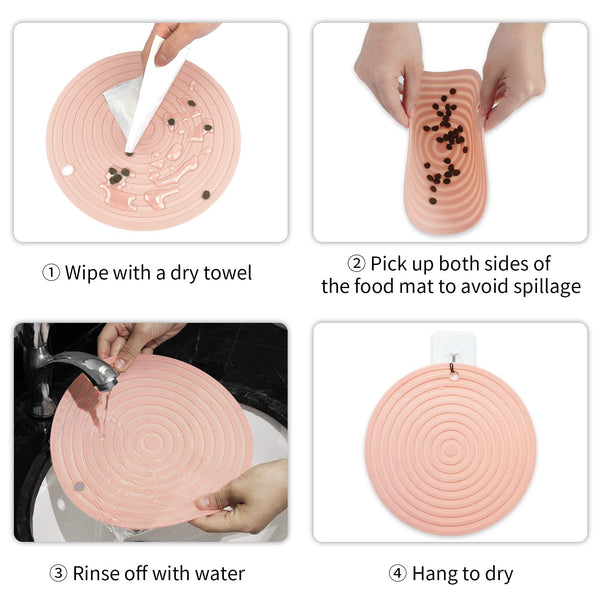 ① Wipe with a dry towel

② Pick up both sides of the food mat to avoid spillage

③ Rinse off with water

④ Hang to dry