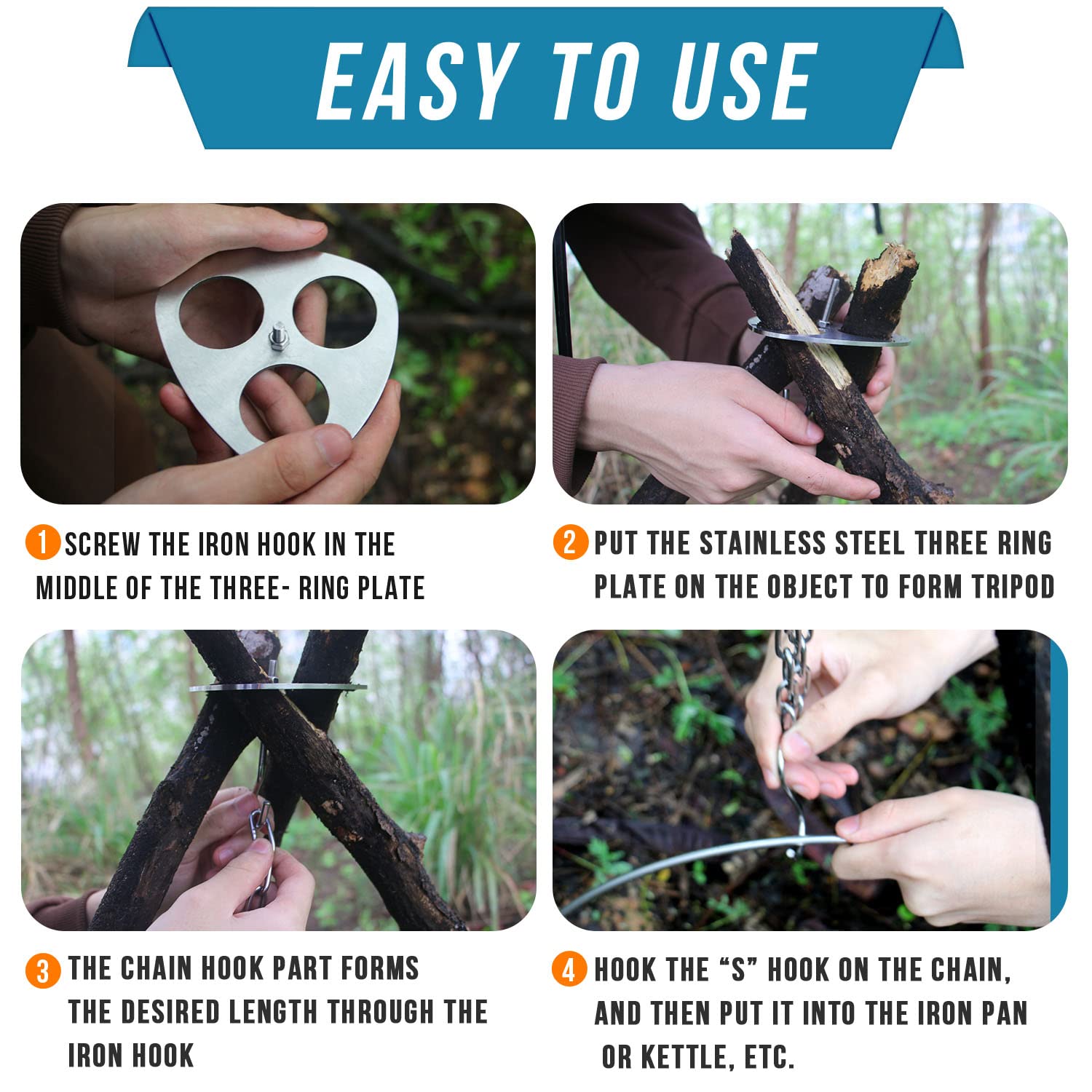 EASY TO USE

1 SCREW THE IRON HOOK IN THE MIDDLE OF THE THREE- RING PLATE

2 PUT THE STAINLESS STEEL THREE RING PLATE ON THE OBJECT TO FORM TRIPOD

3 THE CHAIN HOOK PART FORMS THE DESIRED LENGTH THROUGH THE IRON HOOK

4 HOOK THE “S” HOOK ON THE CHAIN, AND THEN PUT IT INTO THE IRON PAN OR KETTLE, ETC.