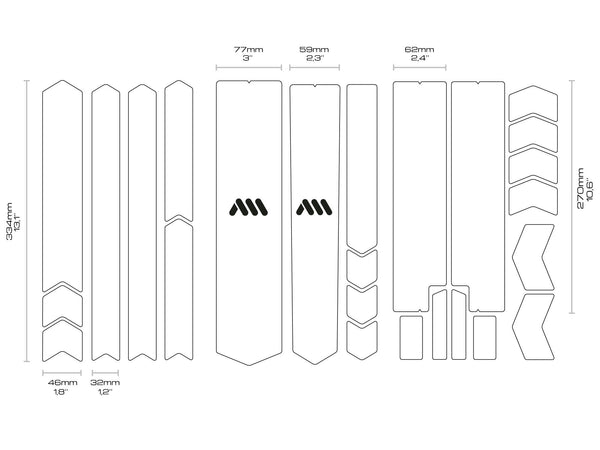 77mm
3"

59mm
2,3"

62mm
2,4"

334mm
13,1"

270mm
10,6"

46mm
1,8"

32mm
1,2"