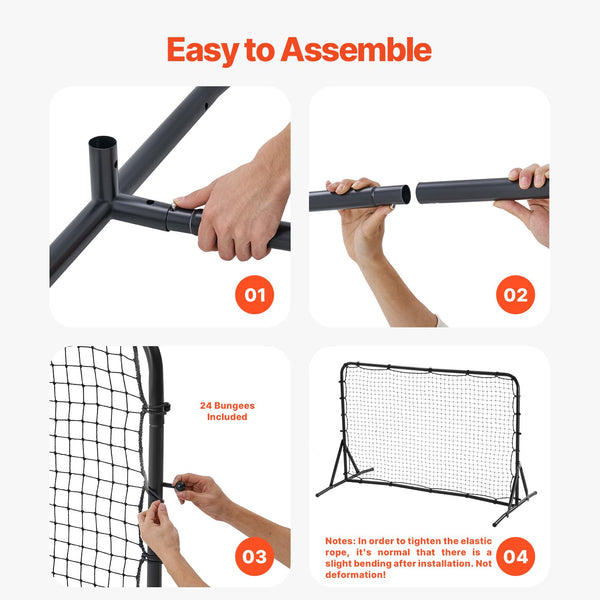 Easy to Assemble

01

02

24 Bungees Included

03

Notes: In order to tighten the elastic rope, it's normal that there is a slight bending after installation. Not deformation!

04