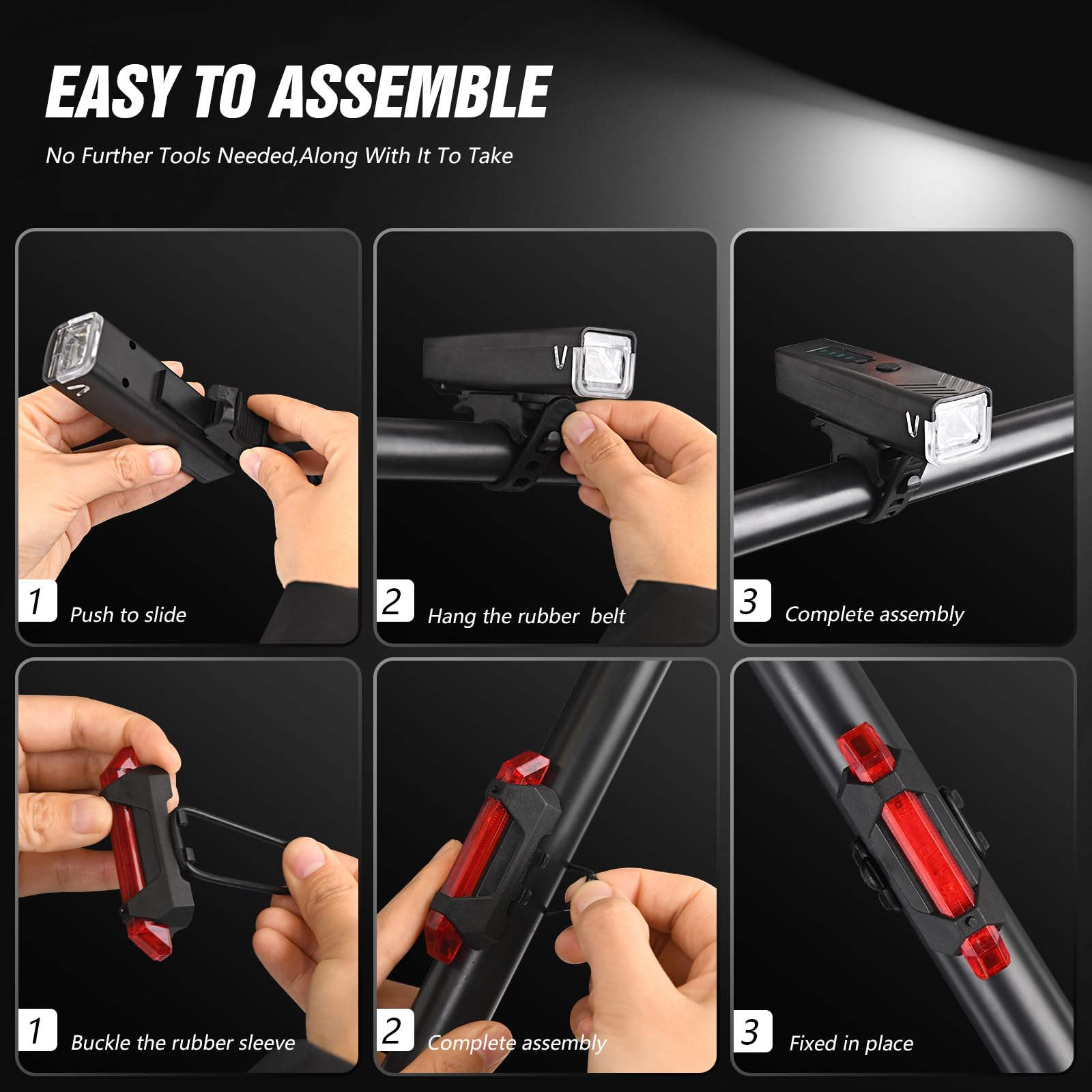 EASY TO ASSEMBLE

No Further Tools Needed,Along With It To Take

1 Push to slide

2 Hang the rubber belt

3 Complete assembly

1 Buckle the rubber sleeve

2 Complete assembly

3 Fixed in place