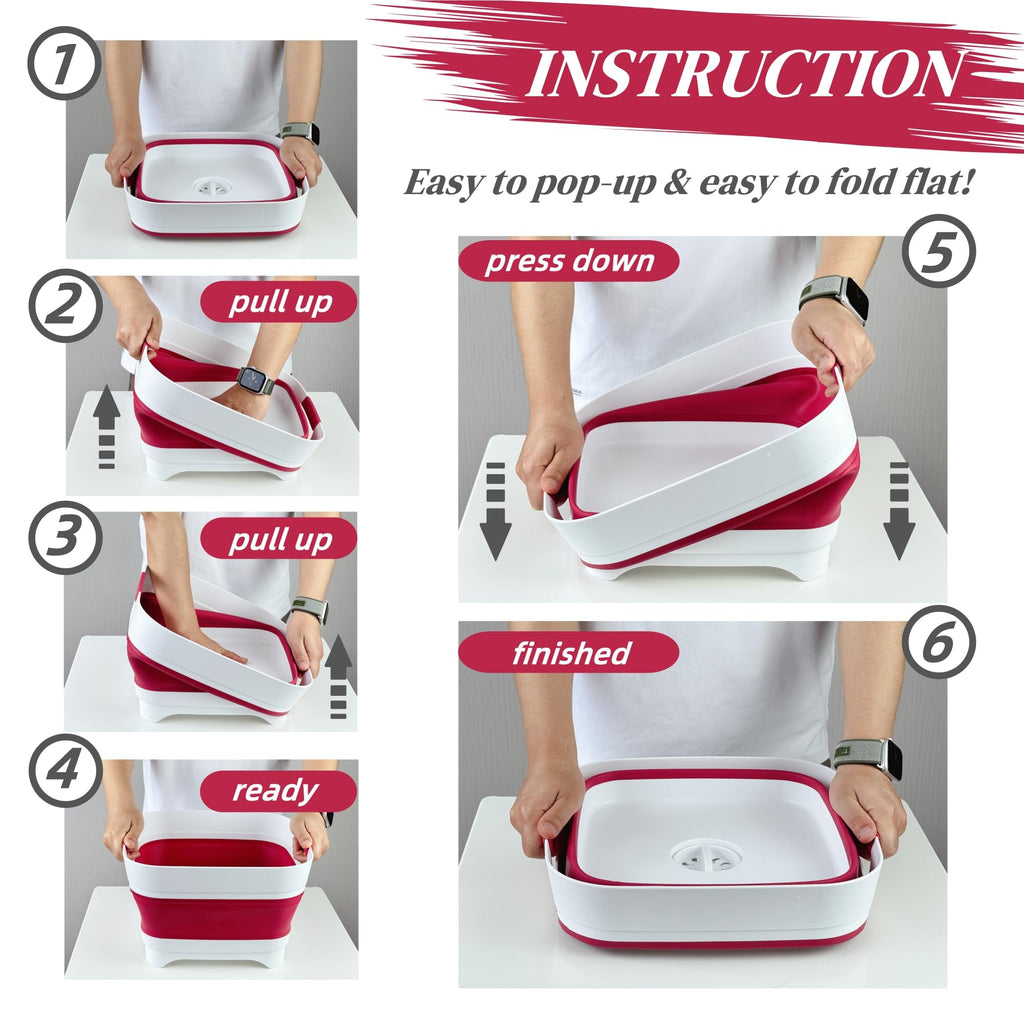 INSTRUCTION

Easy to pop-up & easy to fold flat!

1

2
pull up

3
pull up

4
ready

5
press down

6
finished