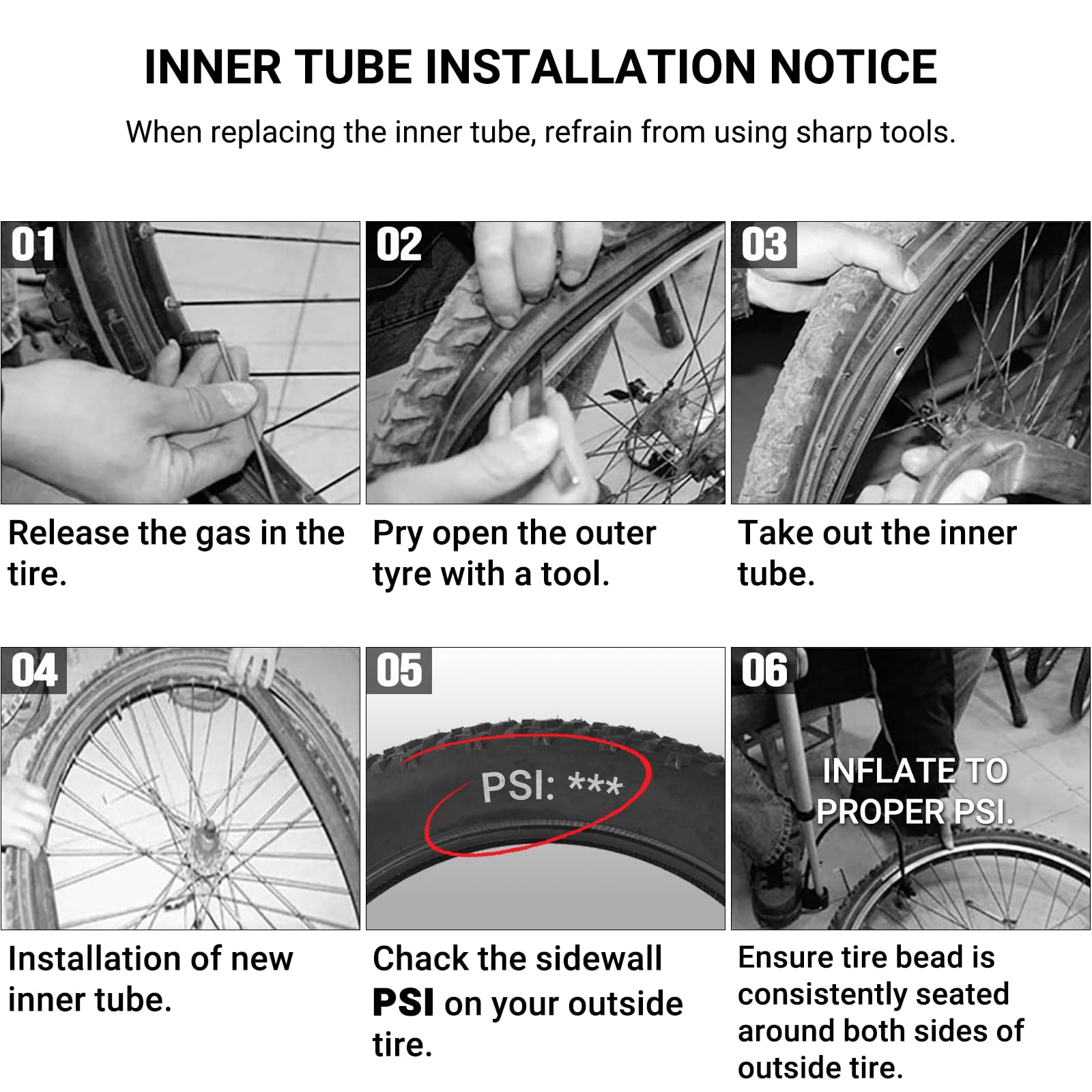 INNER TUBE INSTALLATION NOTICE

When replacing the inner tube, refrain from using sharp tools.

01

Release the gas in the tire.

02

Pry open the outer tyre with a tool.

03

Take out the inner tube.

04

Installation of new inner tube.

05

PSI: ***

Chack the sidewall PSI on your outside tire.

06

INFLATE TO PROPER PSI.

Ensure tire bead is consistently seated around both sides of outside tire.