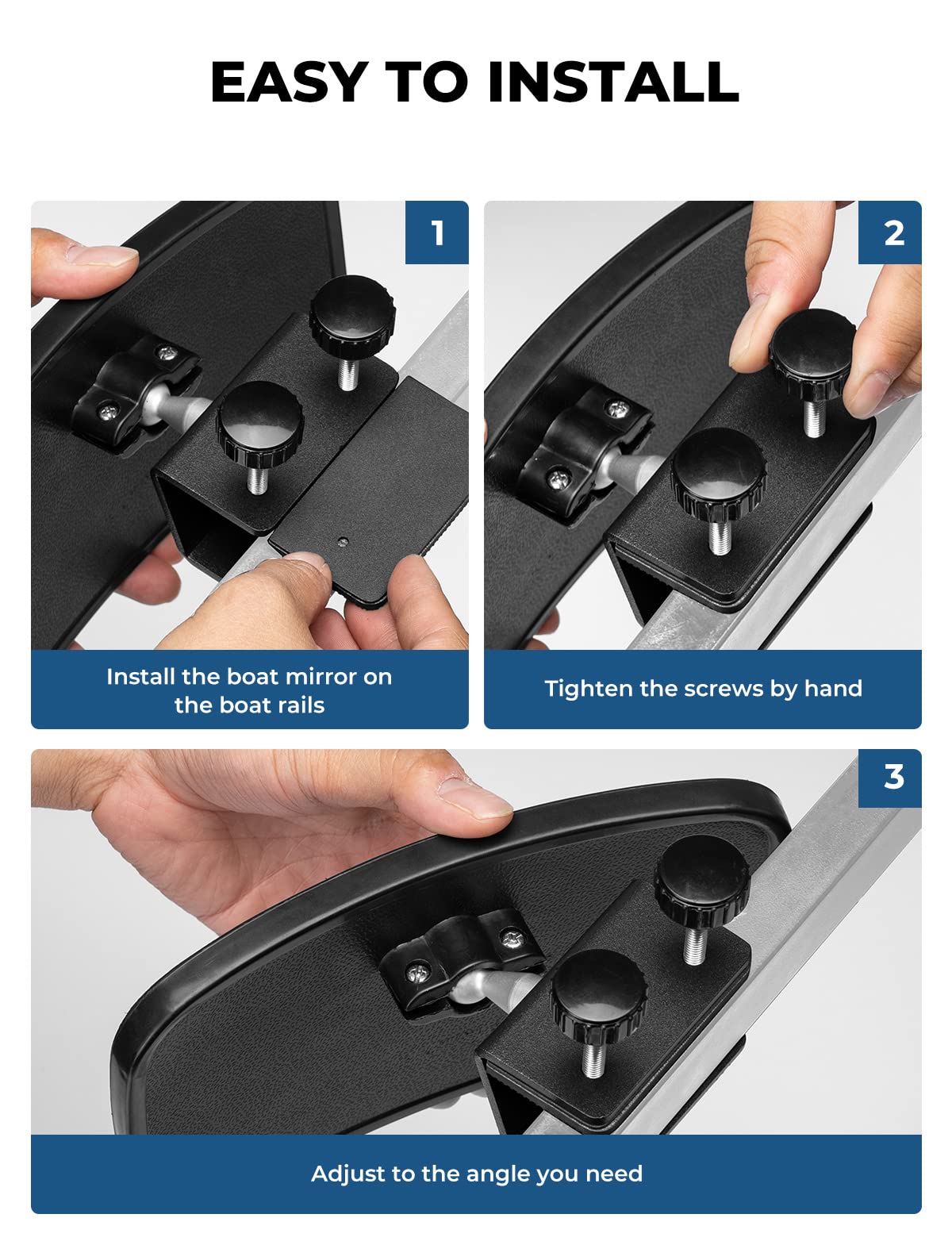 EASY TO INSTALL

1

Install the boat mirror on the boat rails

2

Tighten the screws by hand

3

Adjust to the angle you need