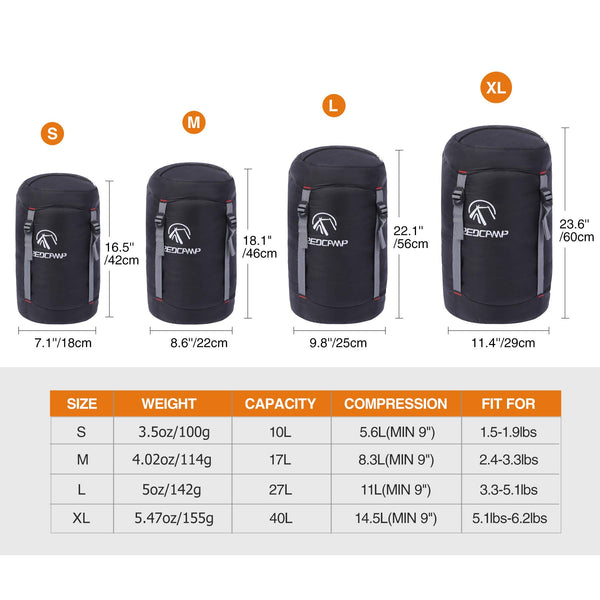 S

REDCAMP

16.5"
/42cm

7.1"/18cm

M

REDCAMP

18.1"
/46cm

8.6"/22cm

L

REDCAMP

22.1"
/56cm

9.8"/25cm

XL

REDCAMP

23.6"
/60cm

11.4"/29cm

| SIZE | WEIGHT | CAPACITY | COMPRESSION | FIT FOR |
|---|---|---|---|---|
| S | 3.5oz/100g | 10L | 5.6L(MIN 9") | 1.5-1.9lbs |
| M | 4.02oz/114g | 17L | 8.3L(MIN 9") | 2.4-3.3lbs |
| L | 5oz/142g | 27L | 11L(MIN 9") | 3.3-5.1lbs |
| XL | 5.47oz/155g | 40L | 14.5L(MIN 9") | 5.1lbs-6.2lbs |