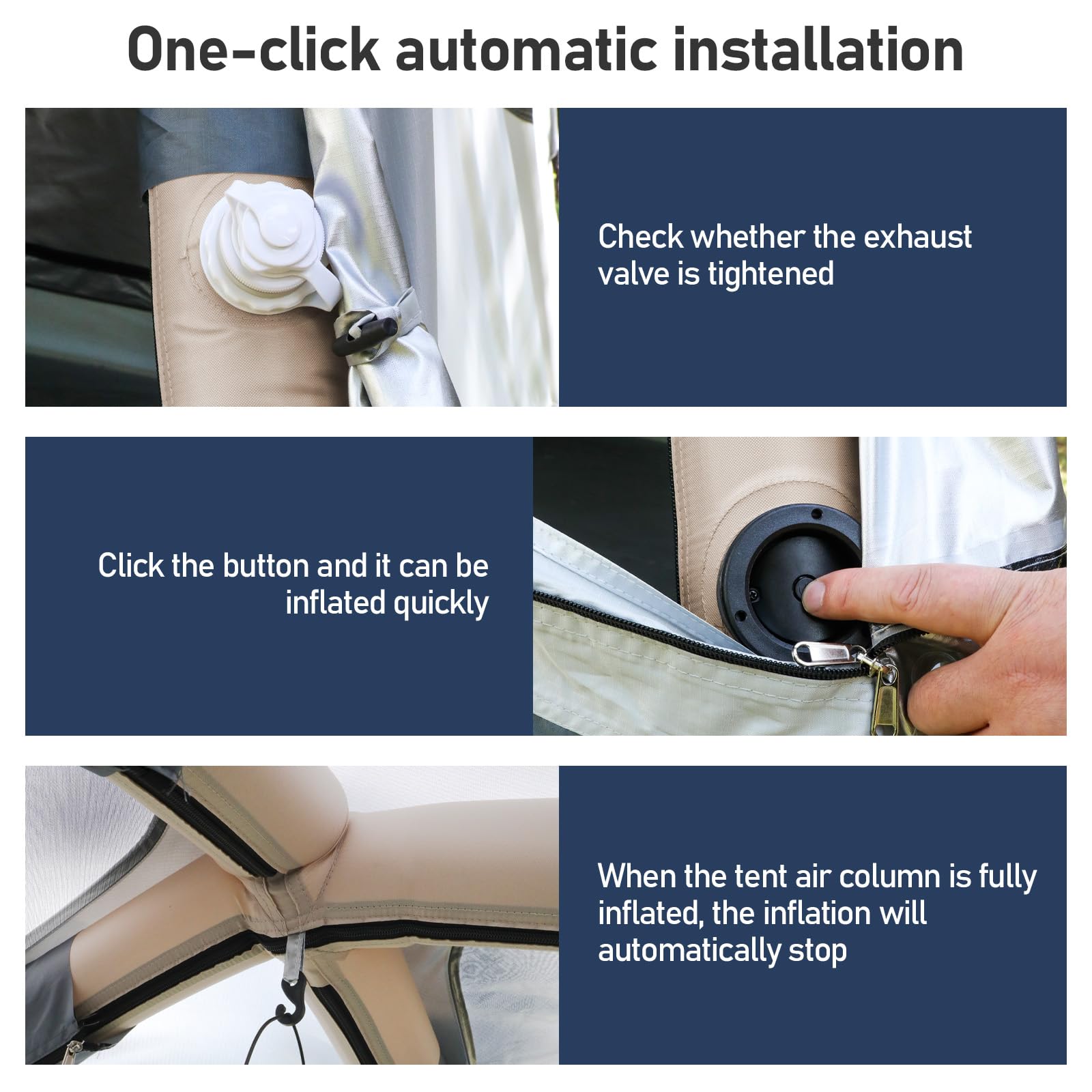 One-click automatic installation

Check whether the exhaust valve is tightened

Click the button and it can be inflated quickly

When the tent air column is fully inflated, the inflation will automatically stop