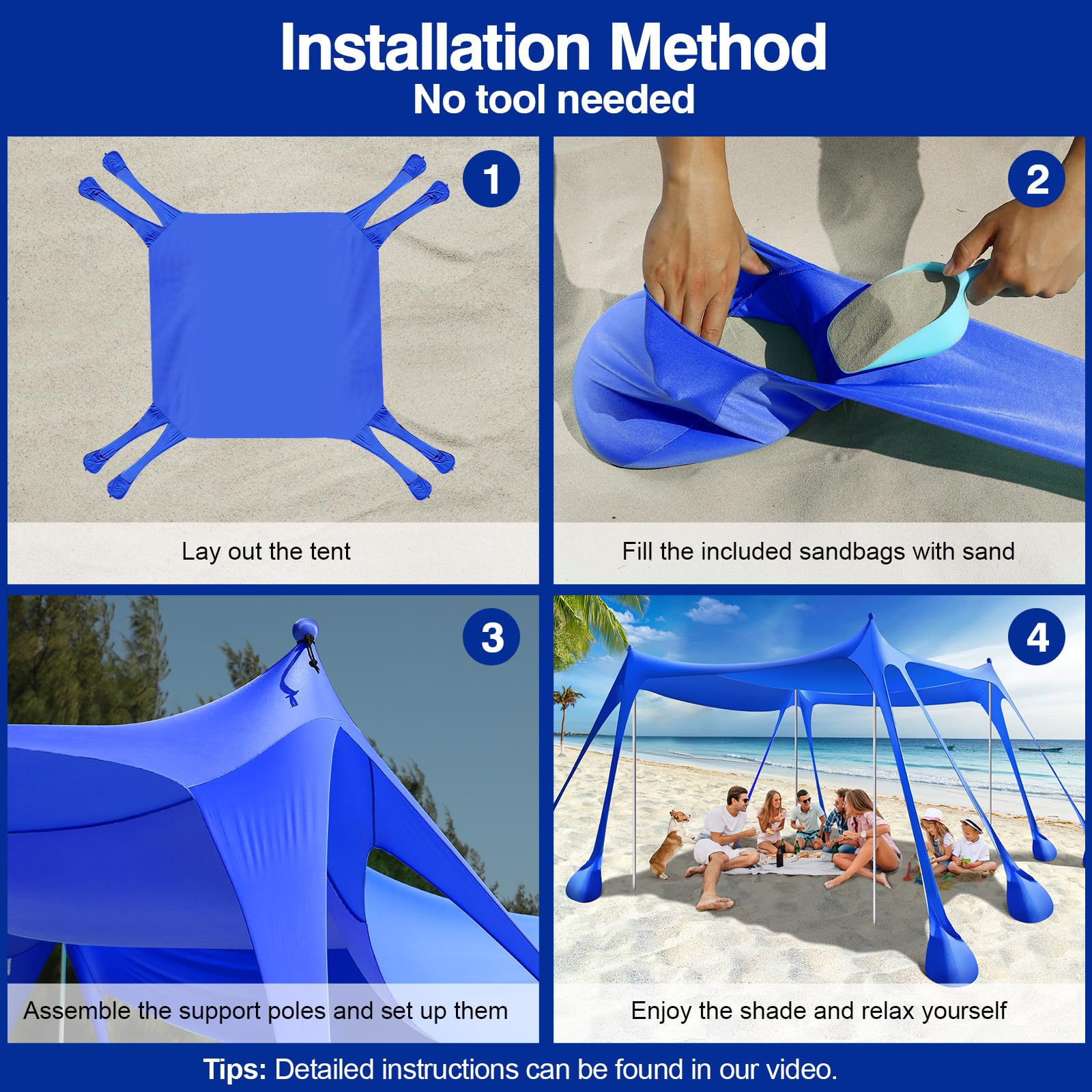 Installation Method
No tool needed

1
Lay out the tent

2
Fill the included sandbags with sand

3
Assemble the support poles and set up them

4
Enjoy the shade and relax yourself

Tips: Detailed instructions can be found in our video.