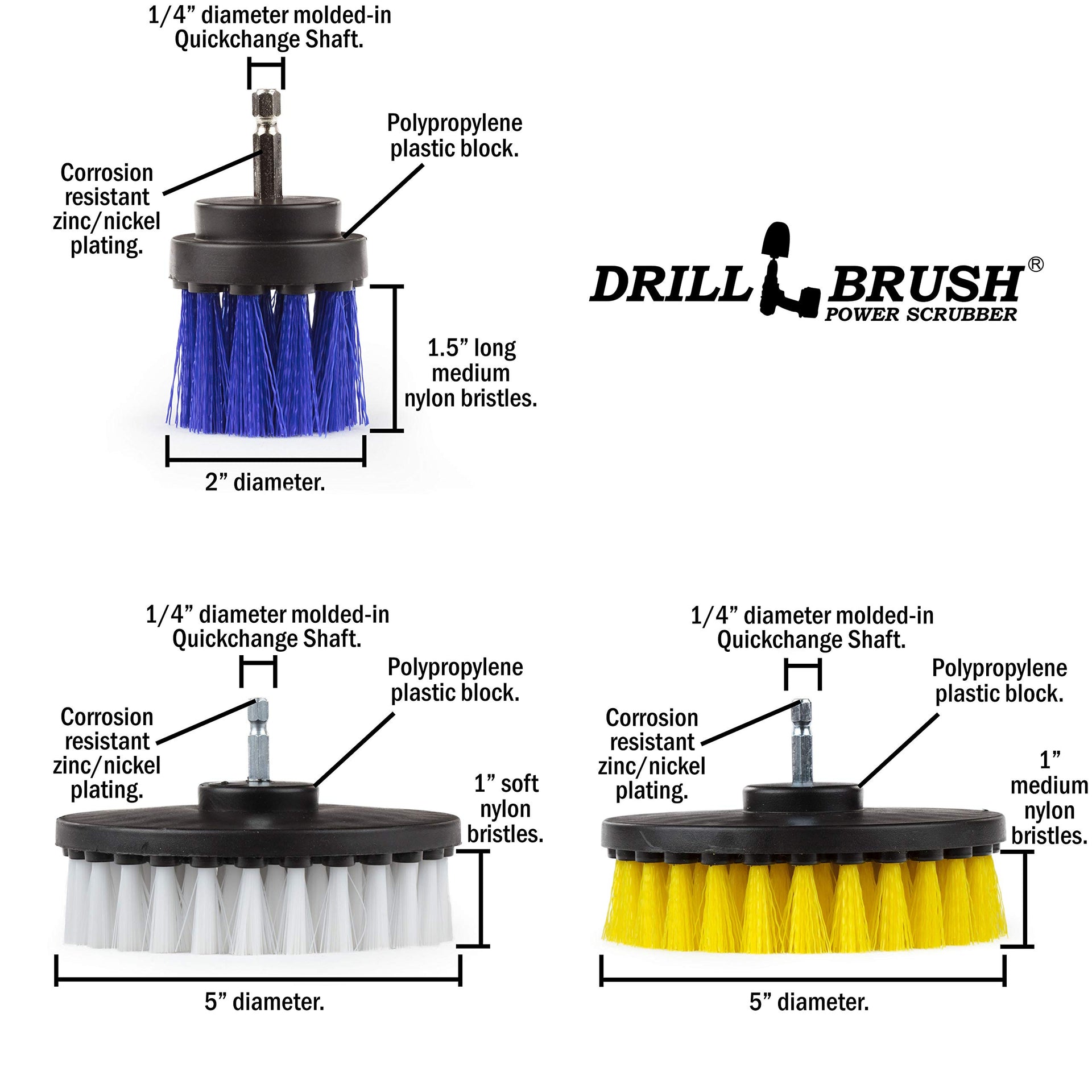 1/4” diameter molded-in Quickchange Shaft.

Polypropylene plastic block.

Corrosion resistant zinc/nickel plating.

1.5” long medium nylon bristles.

2” diameter.

DRILL BRUSH®
POWER SCRUBBER

1/4” diameter molded-in Quickchange Shaft.

Polypropylene plastic block.

Corrosion resistant zinc/nickel plating.

1” soft nylon bristles.

5” diameter.

1/4” diameter molded-in Quickchange Shaft.

Polypropylene plastic block.

Corrosion resistant zinc/nickel plating.

1” medium nylon bristles.

5” diameter.