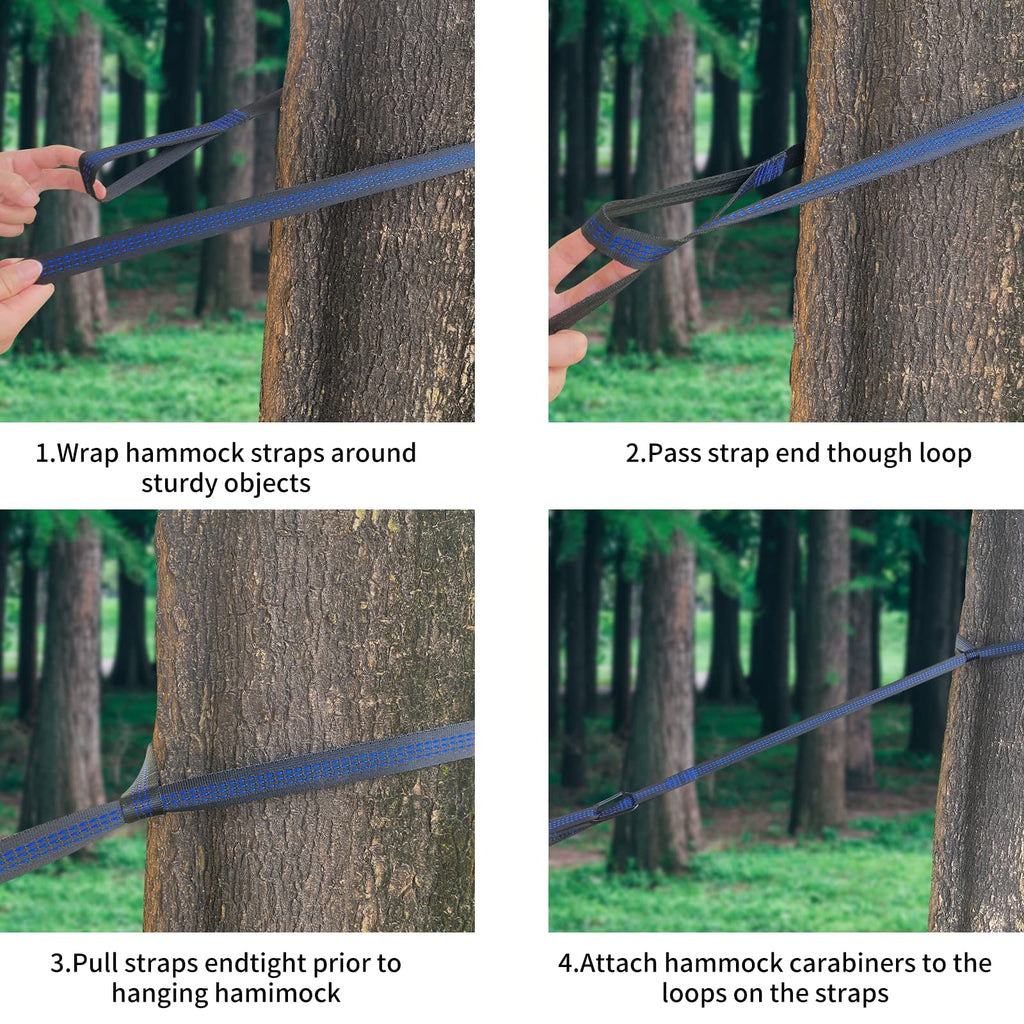 1.Wrap hammock straps around sturdy objects

2.Pass strap end though loop

3.Pull straps endtight prior to hanging hamimock

4.Attach hammock carabiners to the loops on the straps