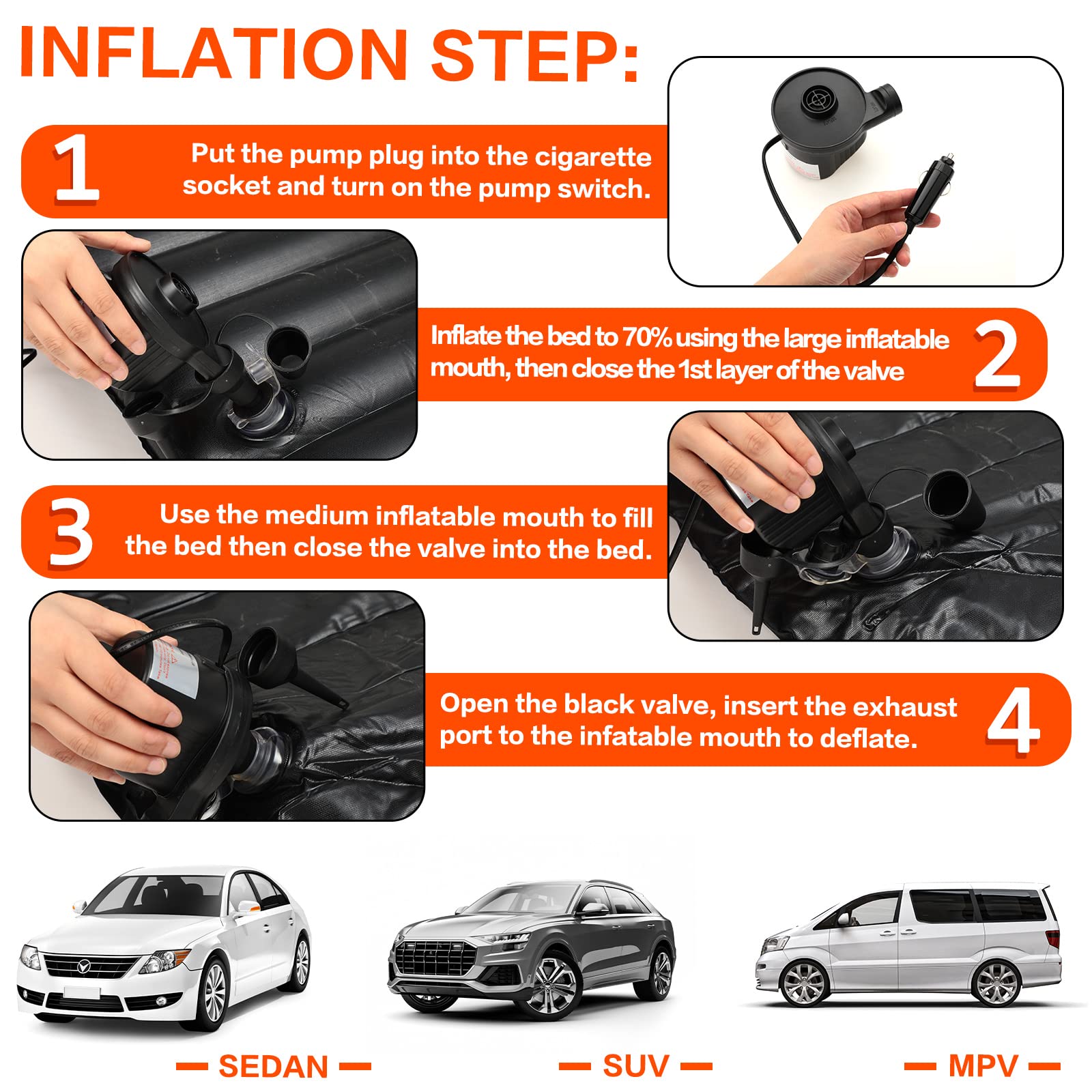 INFLATION STEP:

1 Put the pump plug into the cigarette socket and turn on the pump switch.

Inflate the bed to 70% using the large inflatable mouth, then close the 1st layer of the valve 2

3 Use the medium inflatable mouth to fill the bed then close the valve into the bed.

Open the black valve, insert the exhaust port to the infatable mouth to deflate. 4

— SEDAN —

— SUV —

— MPV —