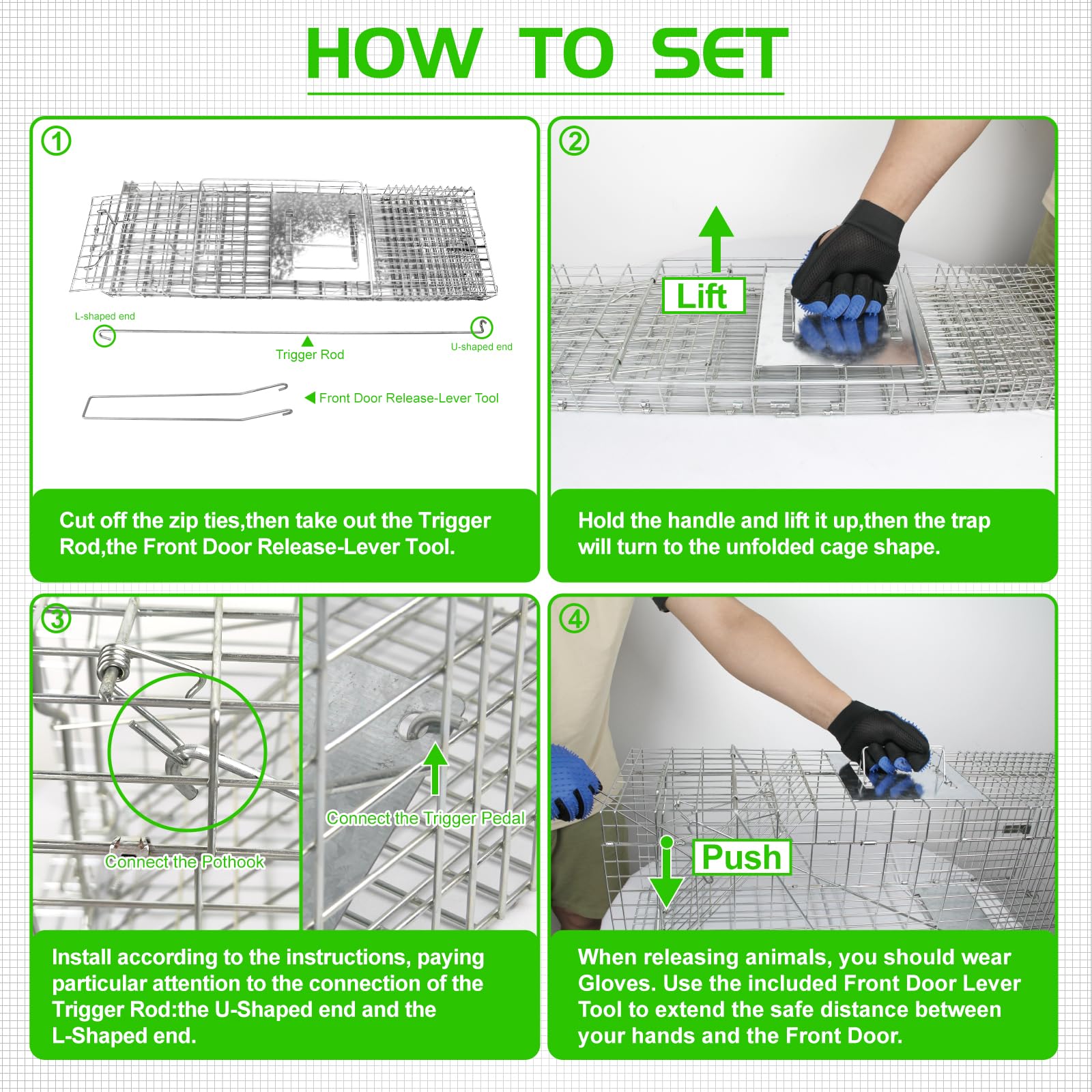 HOW TO SET

①

L-shaped end

Trigger Rod

U-shaped end

Front Door Release-Lever Tool

Cut off the zip ties,then take out the Trigger Rod,the Front Door Release-Lever Tool.

②

Lift

Hold the handle and lift it up,then the trap will turn to the unfolded cage shape.

③

Connect the Pothook

Connect the Trigger Pedal

Install according to the instructions, paying particular attention to the connection of the Trigger Rod:the U-Shaped end and the L-Shaped end.

④

Push

When releasing animals, you should wear Gloves. Use the included Front Door Lever Tool to extend the safe distance between your hands and the Front Door.