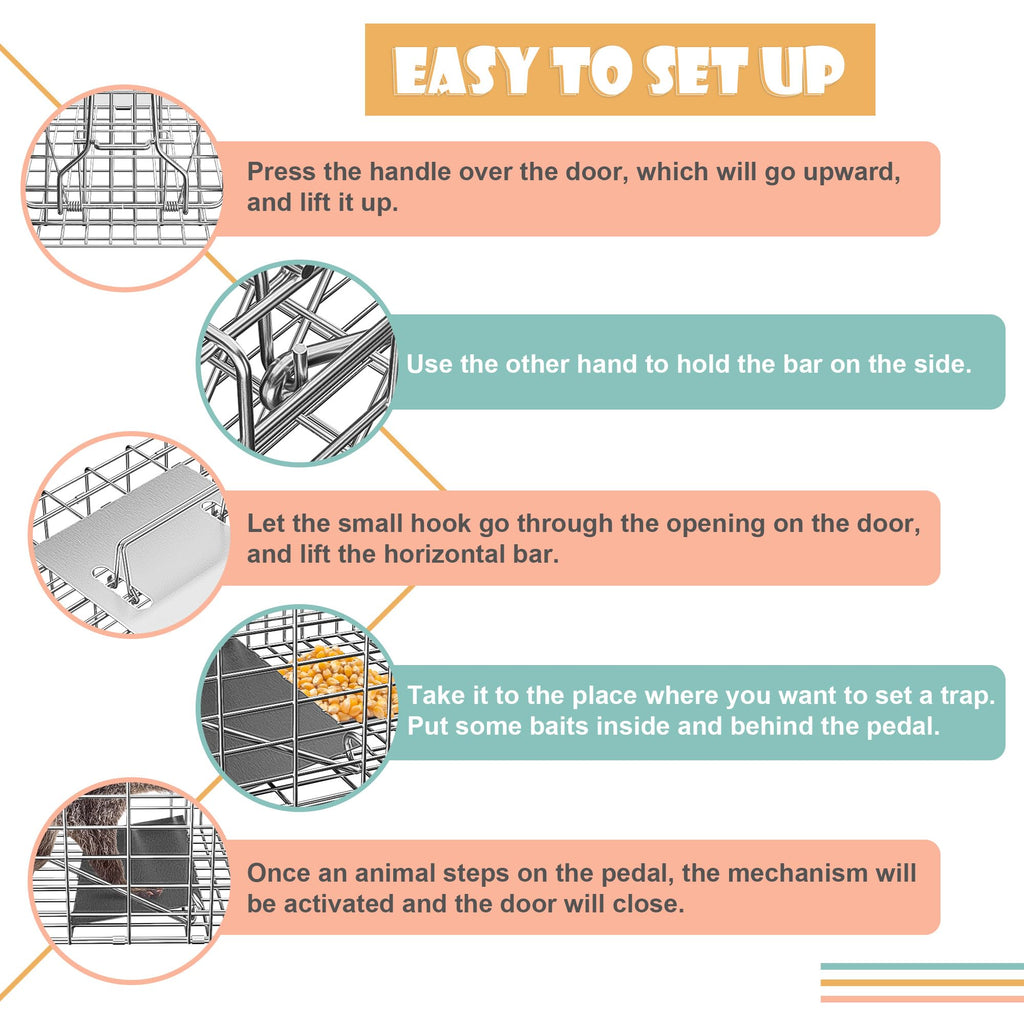 EASY TO SET UP

Press the handle over the door, which will go upward, and lift it up.

Use the other hand to hold the bar on the side.

Let the small hook go through the opening on the door, and lift the horizontal bar.

Take it to the place where you want to set a trap. Put some baits inside and behind the pedal.

Once an animal steps on the pedal, the mechanism will be activated and the door will close.