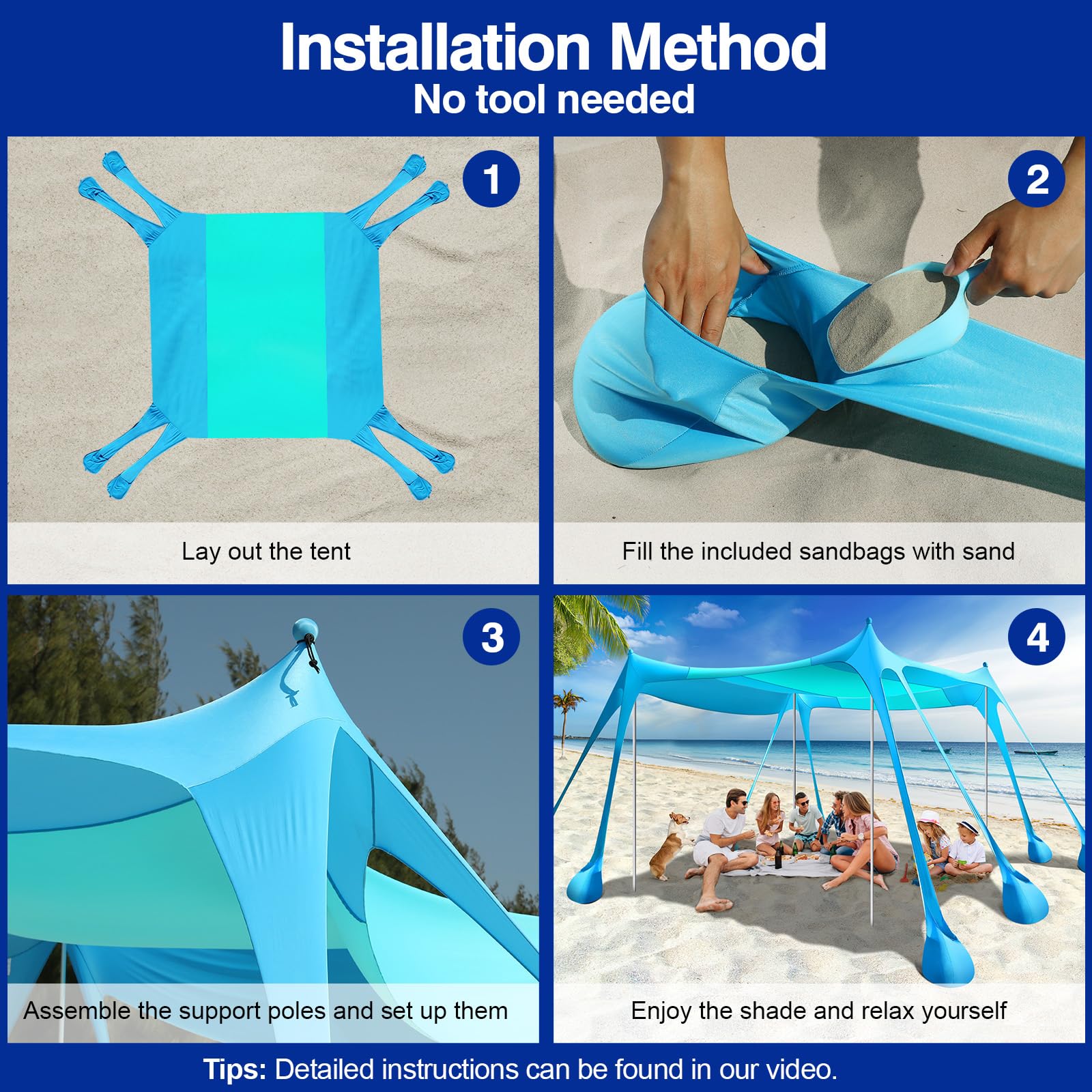 Installation Method
No tool needed

1
Lay out the tent

2
Fill the included sandbags with sand

3
Assemble the support poles and set up them

4
Enjoy the shade and relax yourself

Tips: Detailed instructions can be found in our video.