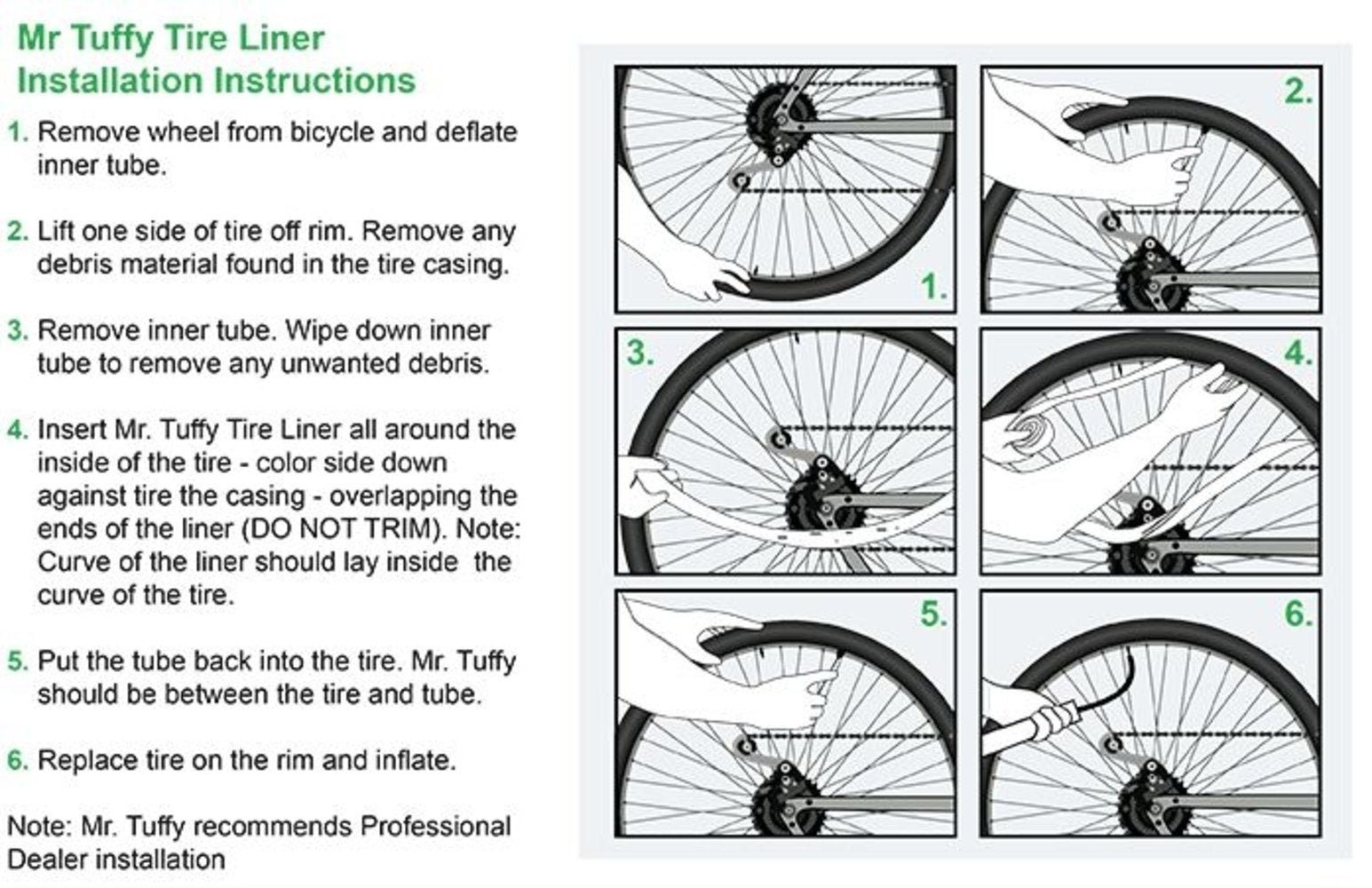 Mr Tuffy Tire Liner Installation Instructions

1. Remove wheel from bicycle and deflate inner tube.

2. Lift one side of tire off rim. Remove any debris material found in the tire casing.

3. Remove inner tube. Wipe down inner tube to remove any unwanted debris.

4. Insert Mr. Tuffy Tire Liner all around the inside of the tire - color side down against tire the casing - overlapping the ends of the liner (DO NOT TRIM). Note: Curve of the liner should lay inside the curve of the tire.

5. Put the tube back into the tire. Mr. Tuffy should be between the tire and tube.

6. Replace tire on the rim and inflate.

Note: Mr. Tuffy recommends Professional Dealer installation

1.

2.

3.

4.

5.

6.