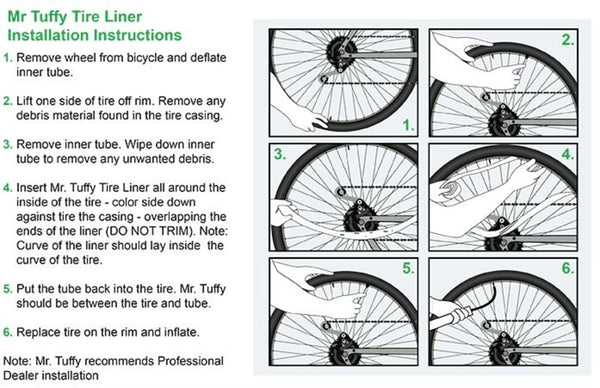 Mr Tuffy Tire Liner Installation Instructions

1. Remove wheel from bicycle and deflate inner tube.

2. Lift one side of tire off rim. Remove any debris material found in the tire casing.

3. Remove inner tube. Wipe down inner tube to remove any unwanted debris.

4. Insert Mr. Tuffy Tire Liner all around the inside of the tire - color side down against tire the casing - overlapping the ends of the liner (DO NOT TRIM). Note: Curve of the liner should lay inside the curve of the tire.

5. Put the tube back into the tire. Mr. Tuffy should be between the tire and tube.

6. Replace tire on the rim and inflate.

Note: Mr. Tuffy recommends Professional Dealer installation

1.

2.

3.

4.

5.

6.