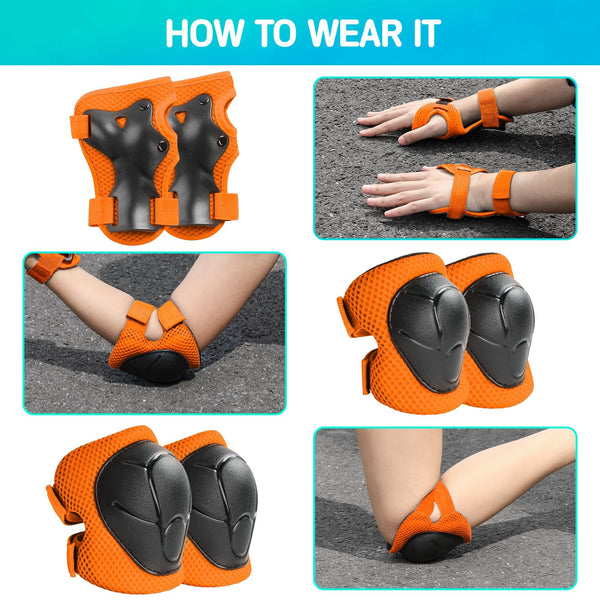 HOW TO WEAR IT