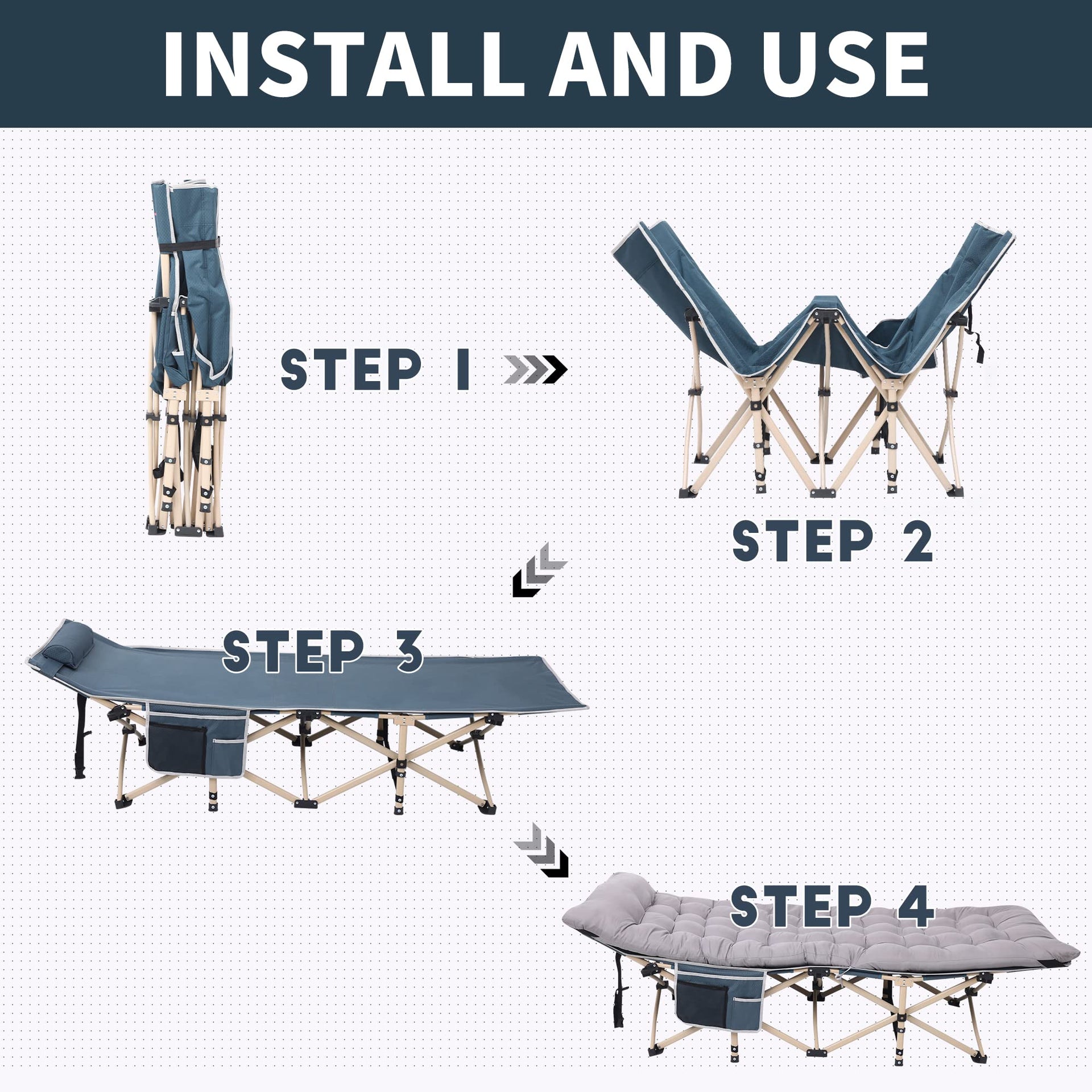 INSTALL AND USE

STEP 1

STEP 2

STEP 3

STEP 4