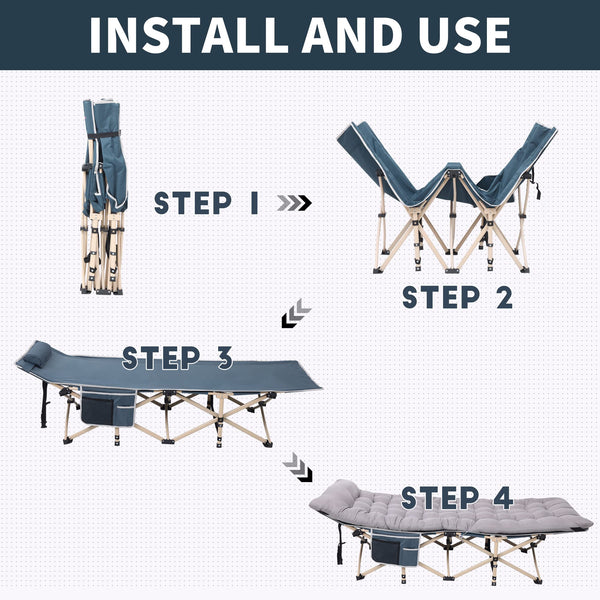 INSTALL AND USE

STEP 1

STEP 2

STEP 3

STEP 4