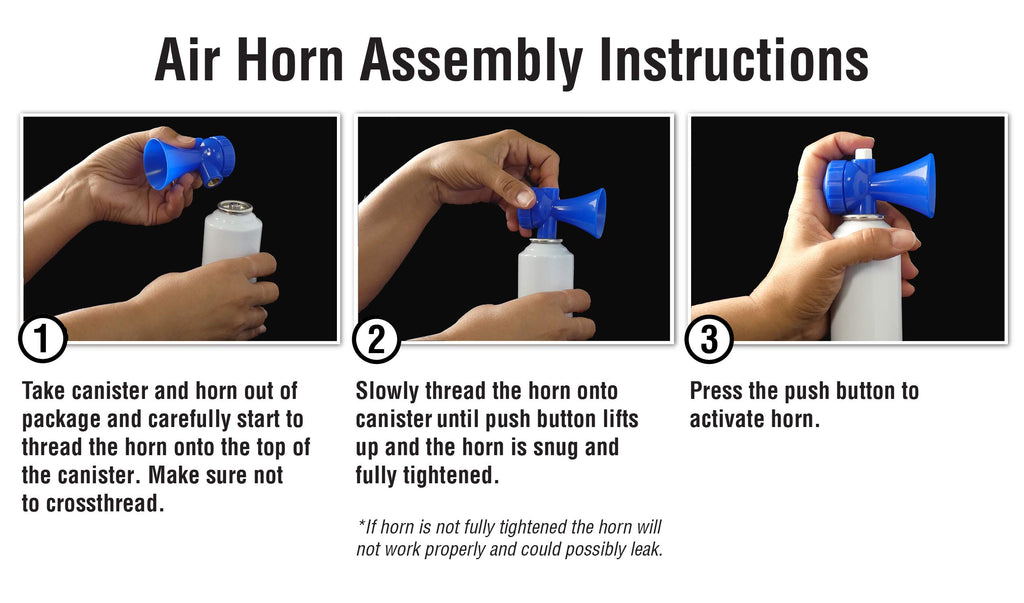 Air Horn Assembly Instructions

1

Take canister and horn out of package and carefully start to thread the horn onto the top of the canister. Make sure not to crossthread.

2

Slowly thread the horn onto canister until push button lifts up and the horn is snug and fully tightened.

*If horn is not fully tightened the horn will not work properly and could possibly leak.

3

Press the push button to activate horn.