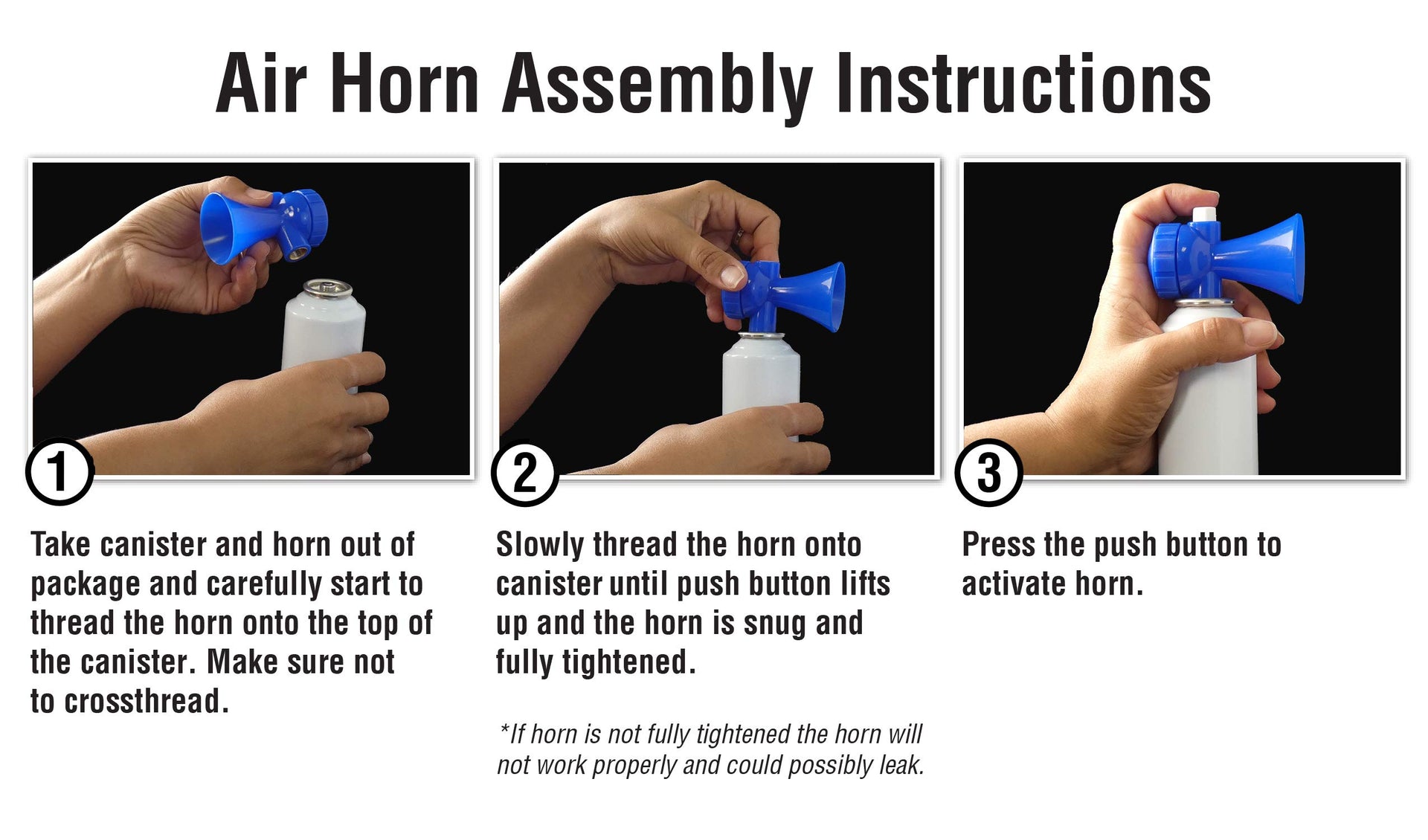 Air Horn Assembly Instructions

1

Take canister and horn out of package and carefully start to thread the horn onto the top of the canister. Make sure not to crossthread.

2

Slowly thread the horn onto canister until push button lifts up and the horn is snug and fully tightened.

*If horn is not fully tightened the horn will not work properly and could possibly leak.

3

Press the push button to activate horn.