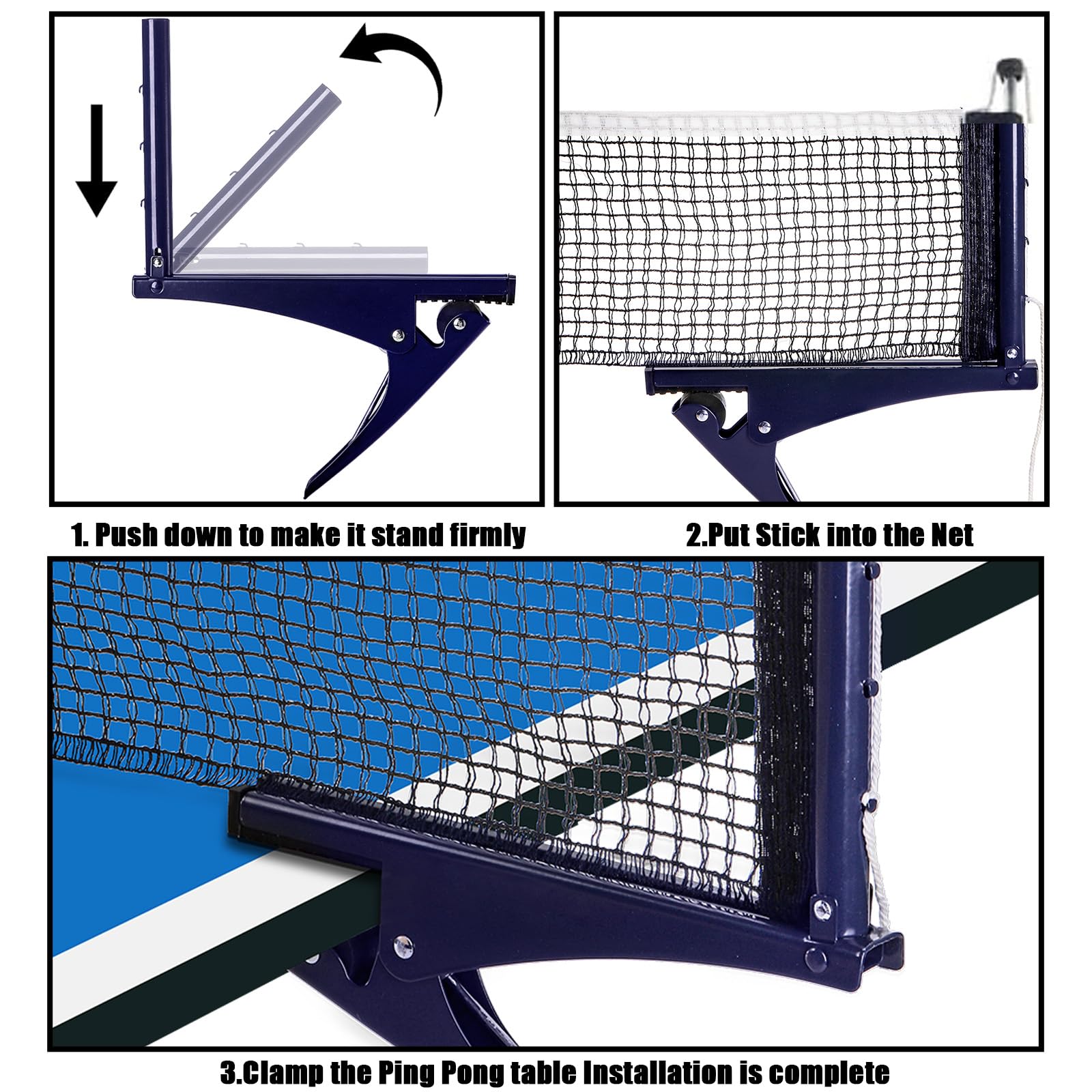 1. Push down to make it stand firmly

2.Put Stick into the Net

3.Clamp the Ping Pong table Installation is complete