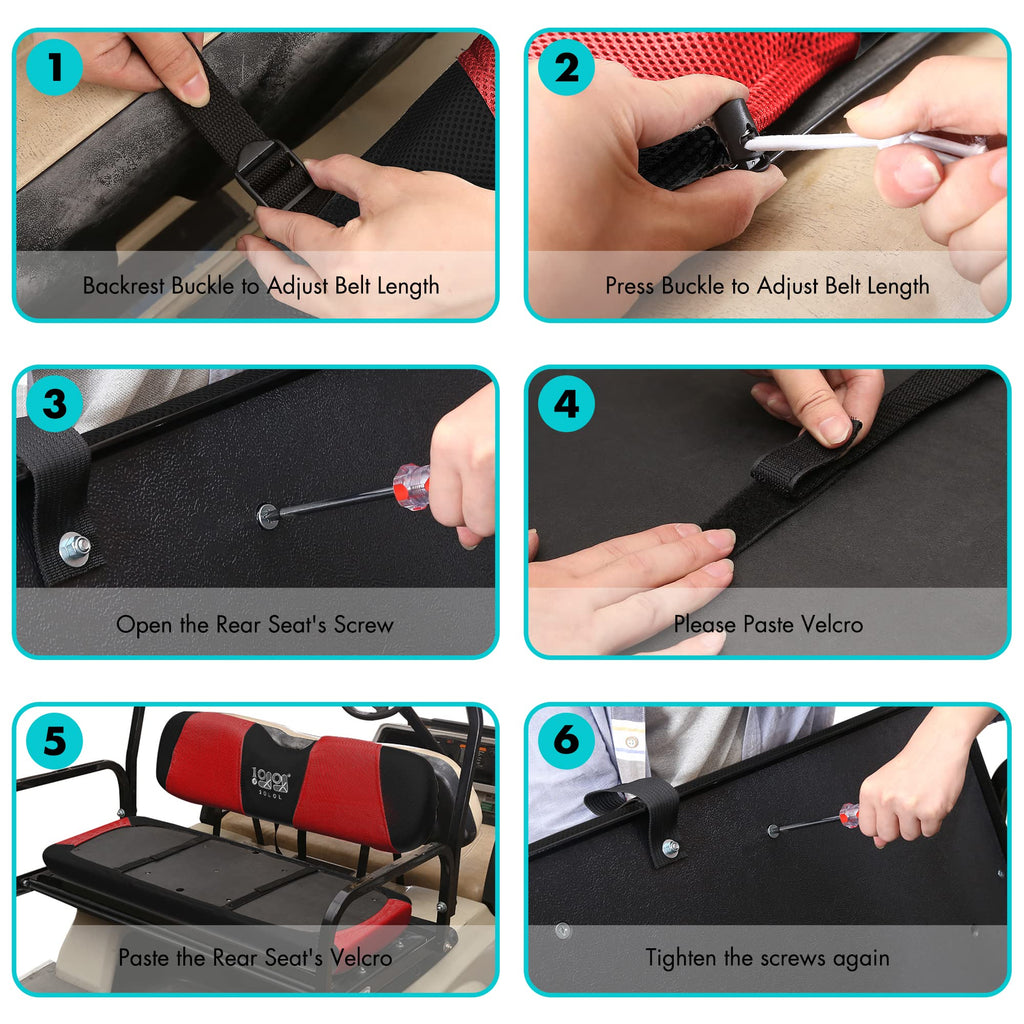 1
Backrest Buckle to Adjust Belt Length

2
Press Buckle to Adjust Belt Length

3
Open the Rear Seat's Screw

4
Please Paste Velcro

5
10L0L
Paste the Rear Seat's Velcro

6
Tighten the screws again