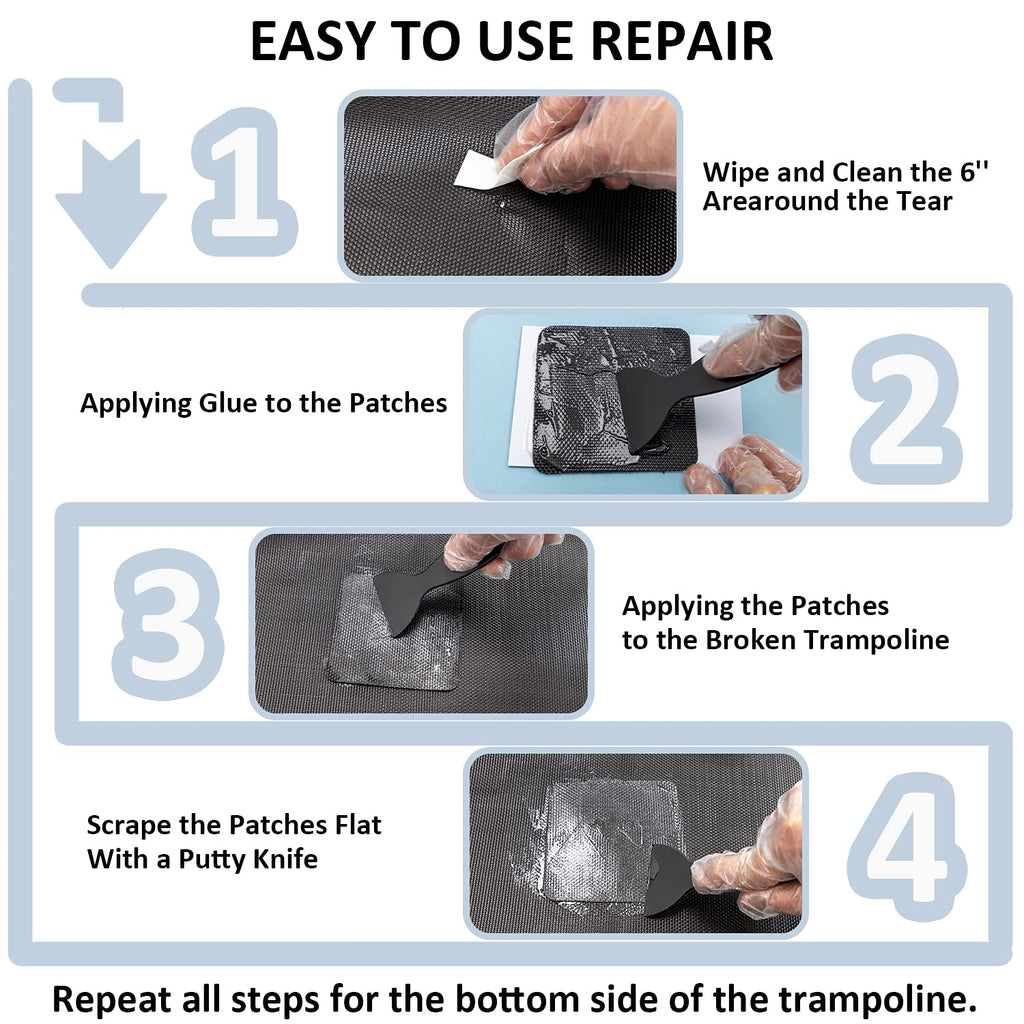 EASY TO USE REPAIR

1

Wipe and Clean the 6'' Arearound the Tear

Applying Glue to the Patches

2

3

Applying the Patches to the Broken Trampoline

Scrape the Patches Flat With a Putty Knife

4

Repeat all steps for the bottom side of the trampoline.