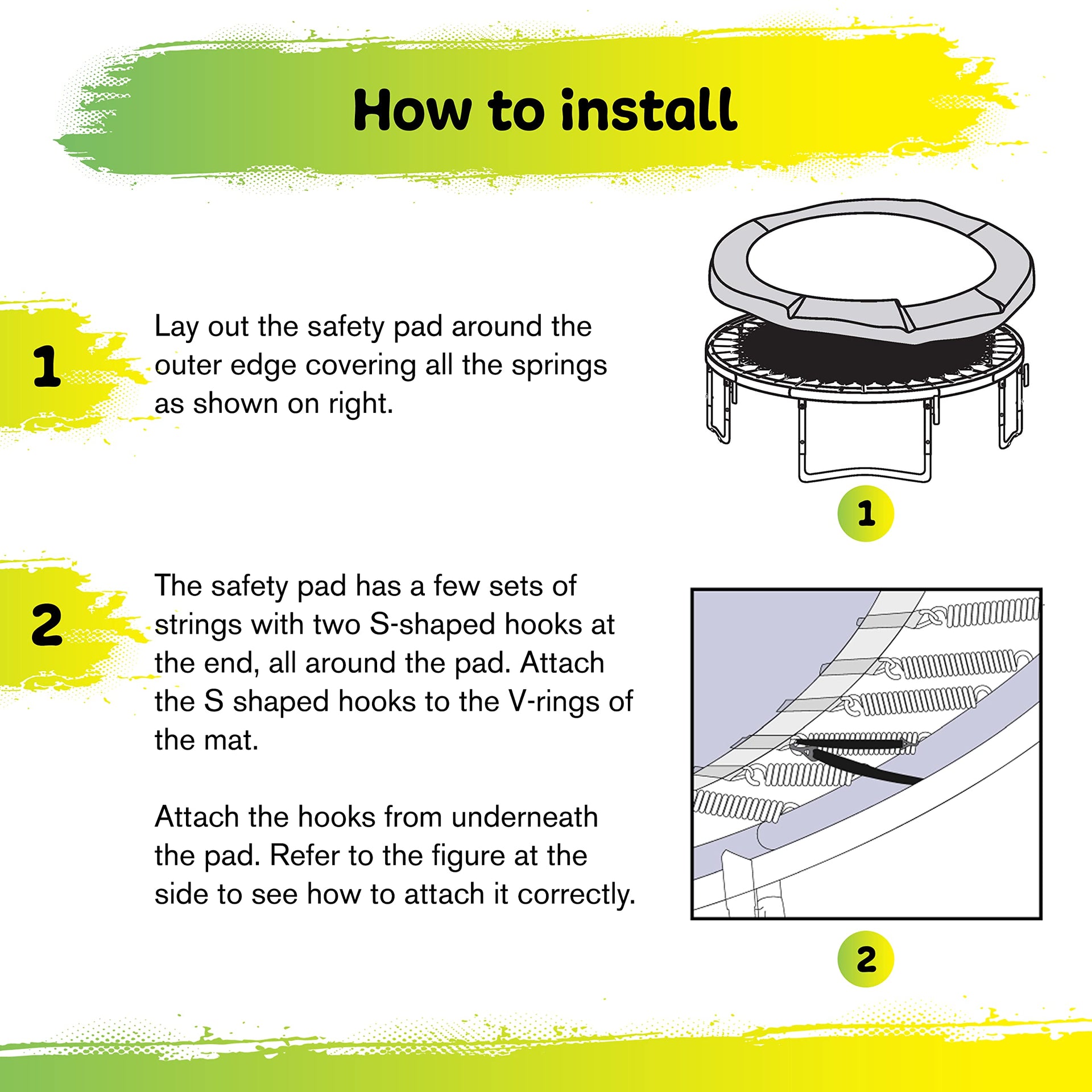 How to install

1

Lay out the safety pad around the outer edge covering all the springs as shown on right.

1

2

The safety pad has a few sets of strings with two S-shaped hooks at the end, all around the pad. Attach the S shaped hooks to the V-rings of the mat.

Attach the hooks from underneath the pad. Refer to the figure at the side to see how to attach it correctly.

2