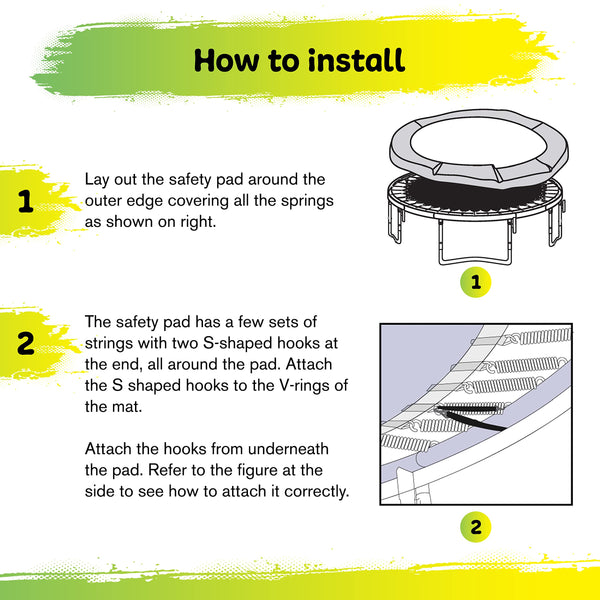 How to install

1

Lay out the safety pad around the outer edge covering all the springs as shown on right.

1

2

The safety pad has a few sets of strings with two S-shaped hooks at the end, all around the pad. Attach the S shaped hooks to the V-rings of the mat.

Attach the hooks from underneath the pad. Refer to the figure at the side to see how to attach it correctly.

2