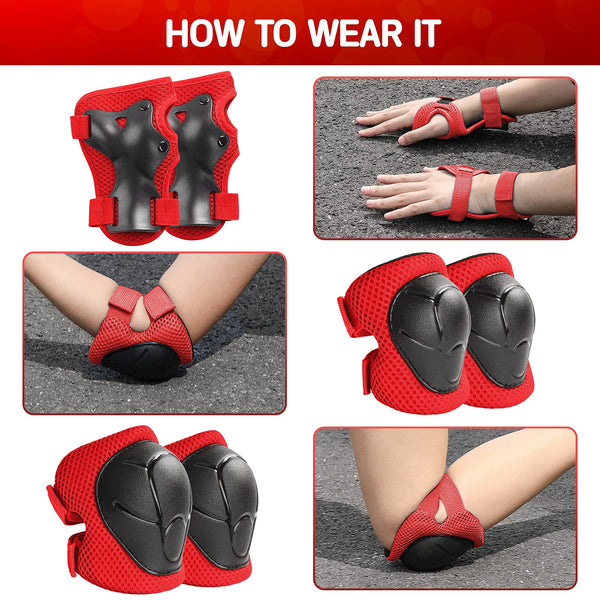 HOW TO WEAR IT