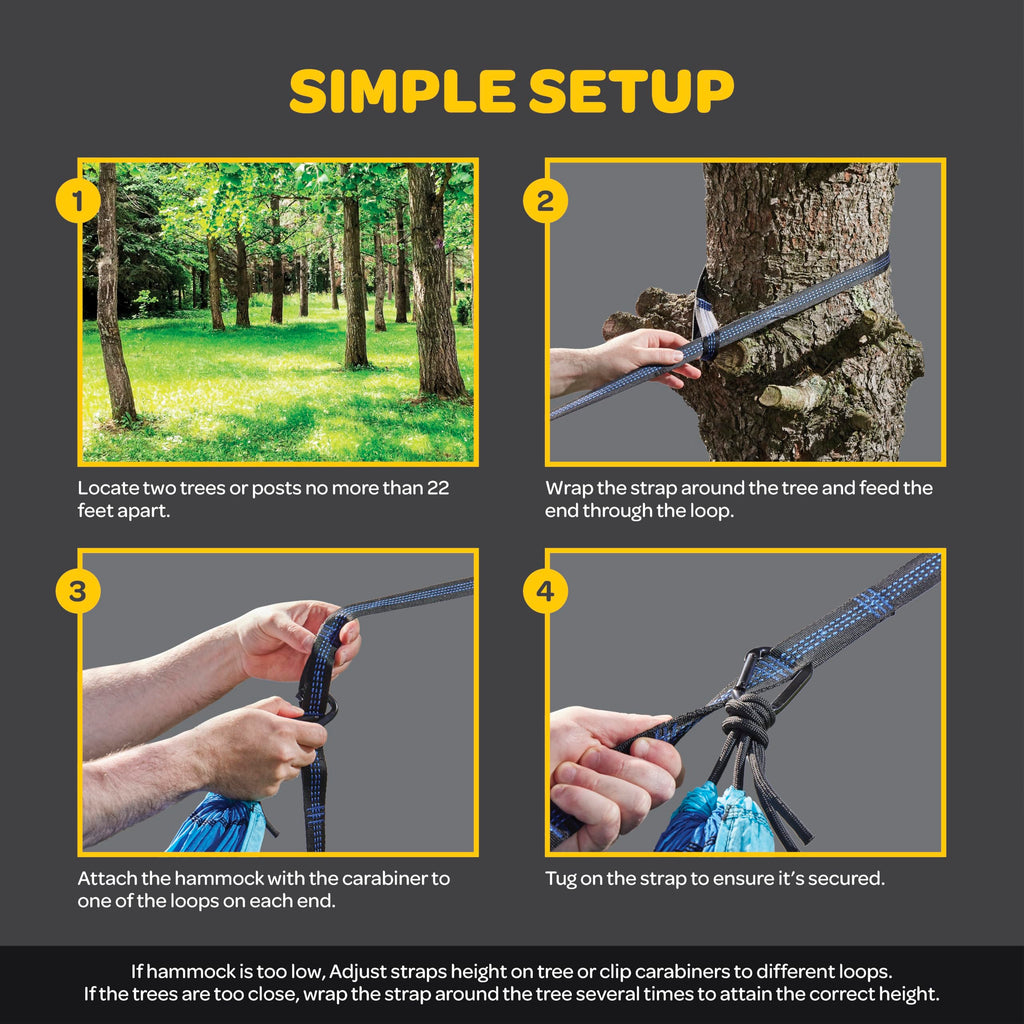 SIMPLE SETUP

1

Locate two trees or posts no more than 22 feet apart.

2

Wrap the strap around the tree and feed the end through the loop.

3

Attach the hammock with the carabiner to one of the loops on each end.

4

Tug on the strap to ensure it's secured.

If hammock is too low, Adjust straps height on tree or clip carabiners to different loops.
If the trees are too close, wrap the strap around the tree several times to attain the correct height.