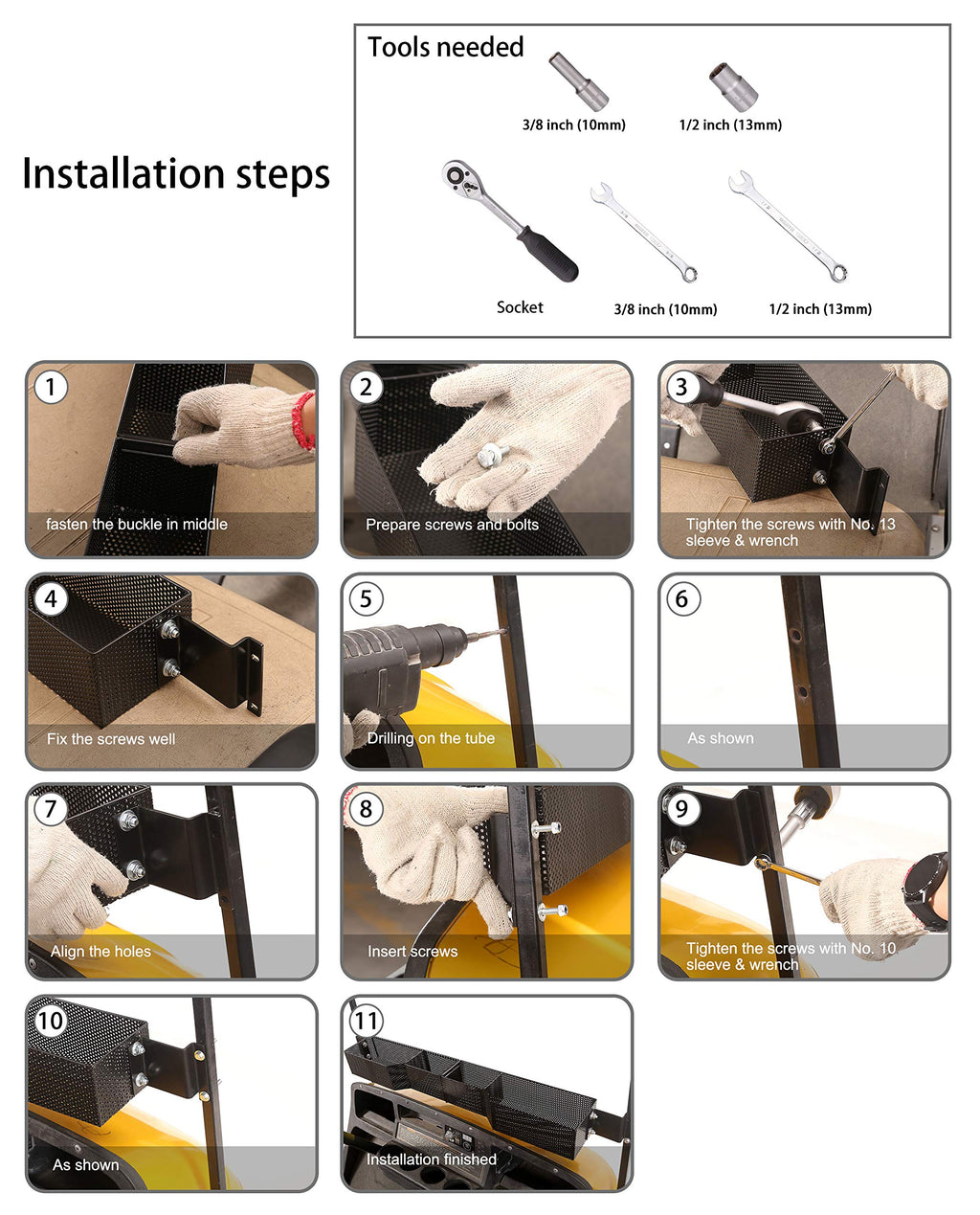 Installation steps

Tools needed

3/8 inch (10mm)

1/2 inch (13mm)

Socket

3/8 inch (10mm)

1/2 inch (13mm)

1

fasten the buckle in middle

2

Prepare screws and bolts

3

Tighten the screws with No. 13 sleeve & wrench

4

Fix the screws well

5

Drilling on the tube

6

As shown

7

Align the holes

8

Insert screws

9

Tighten the screws with No. 10 sleeve & wrench

10

As shown

11

Installation finished