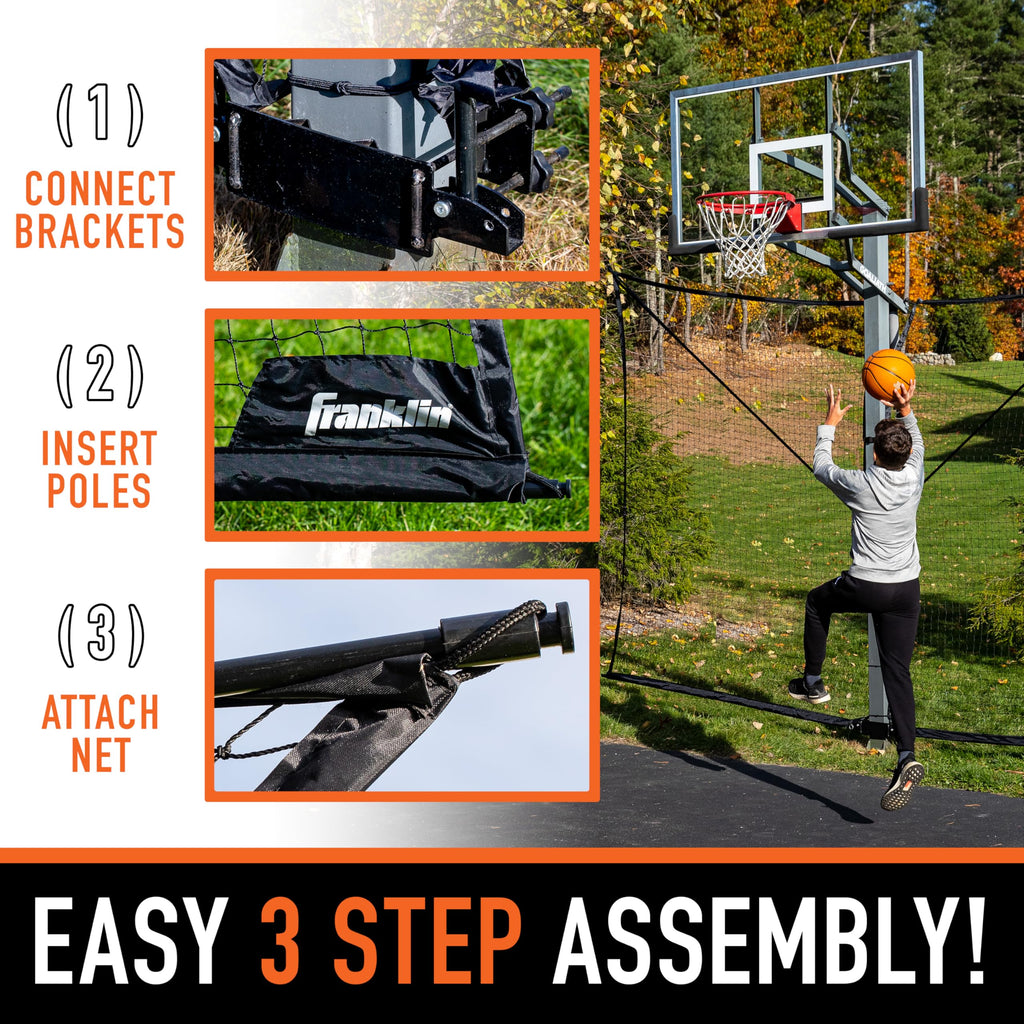 (1)
CONNECT BRACKETS

(2)
INSERT POLES

Franklin

(3)
ATTACH NET

EASY 3 STEP ASSEMBLY!