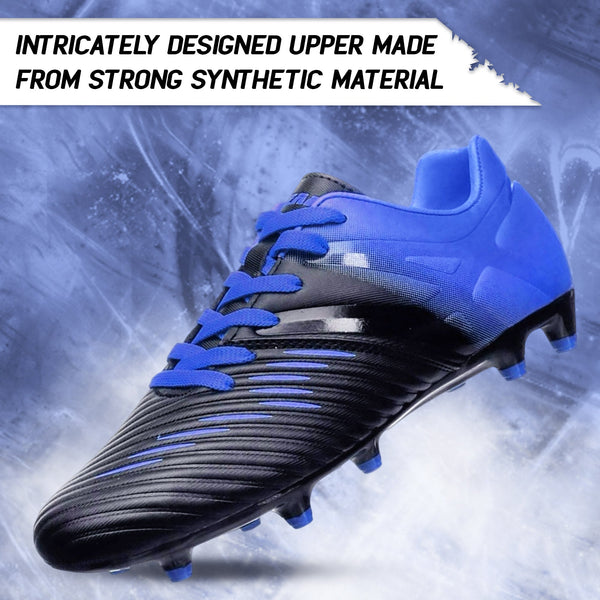 INTRICATELY DESIGNED UPPER MADE FROM STRONG SYNTHETIC MATERIAL